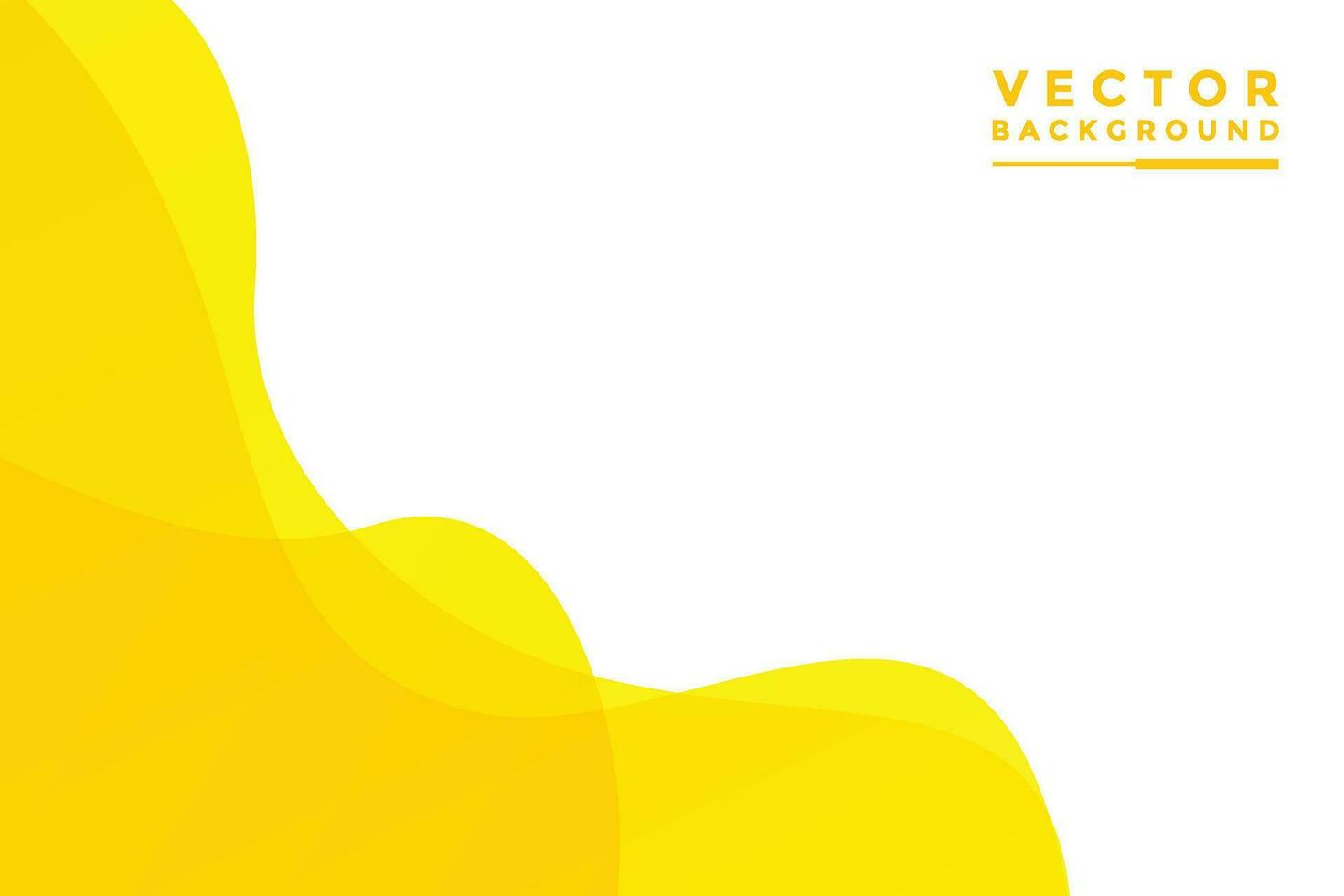 VECTOR
BACKGROUND