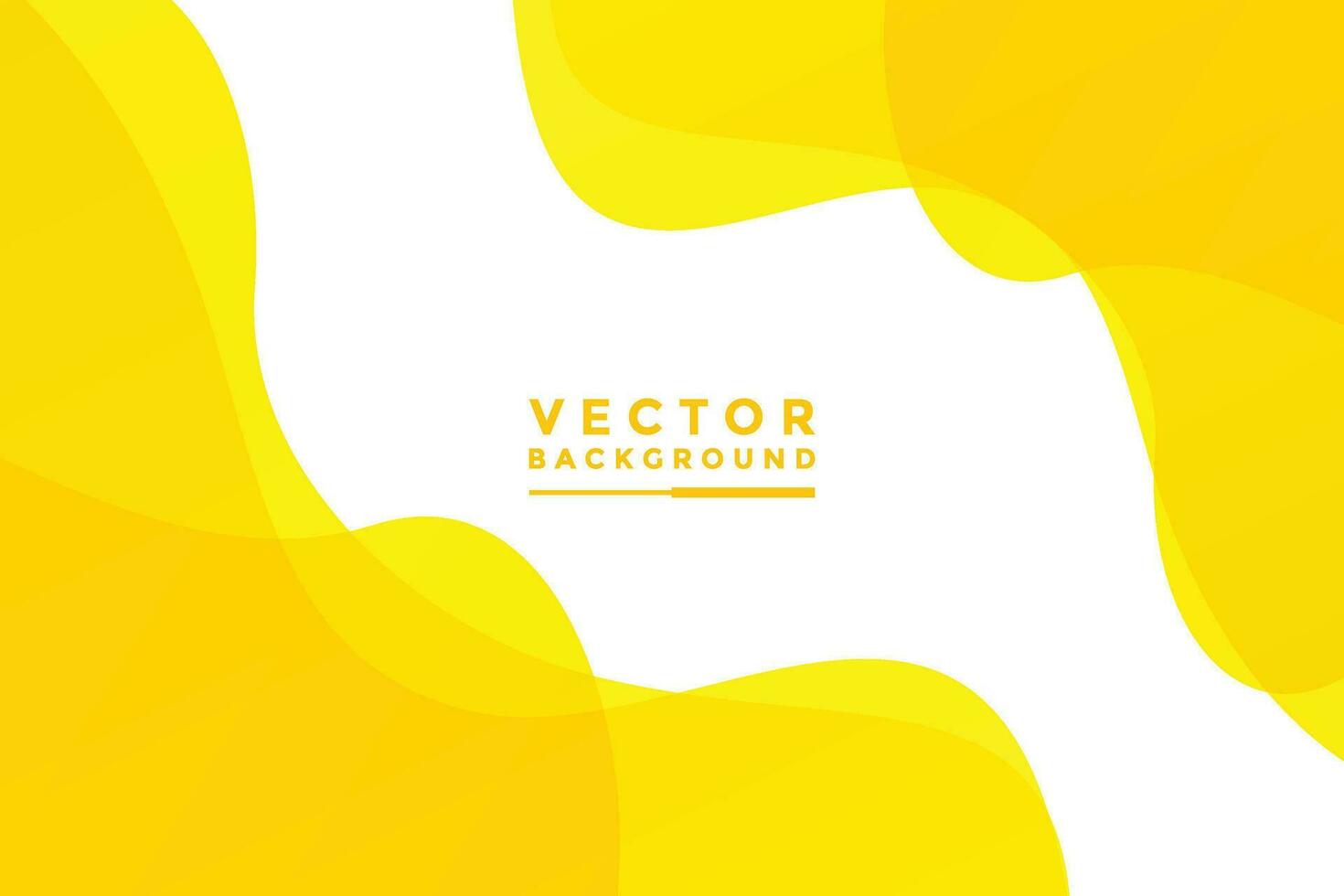 VECTOR
BACKGROUND