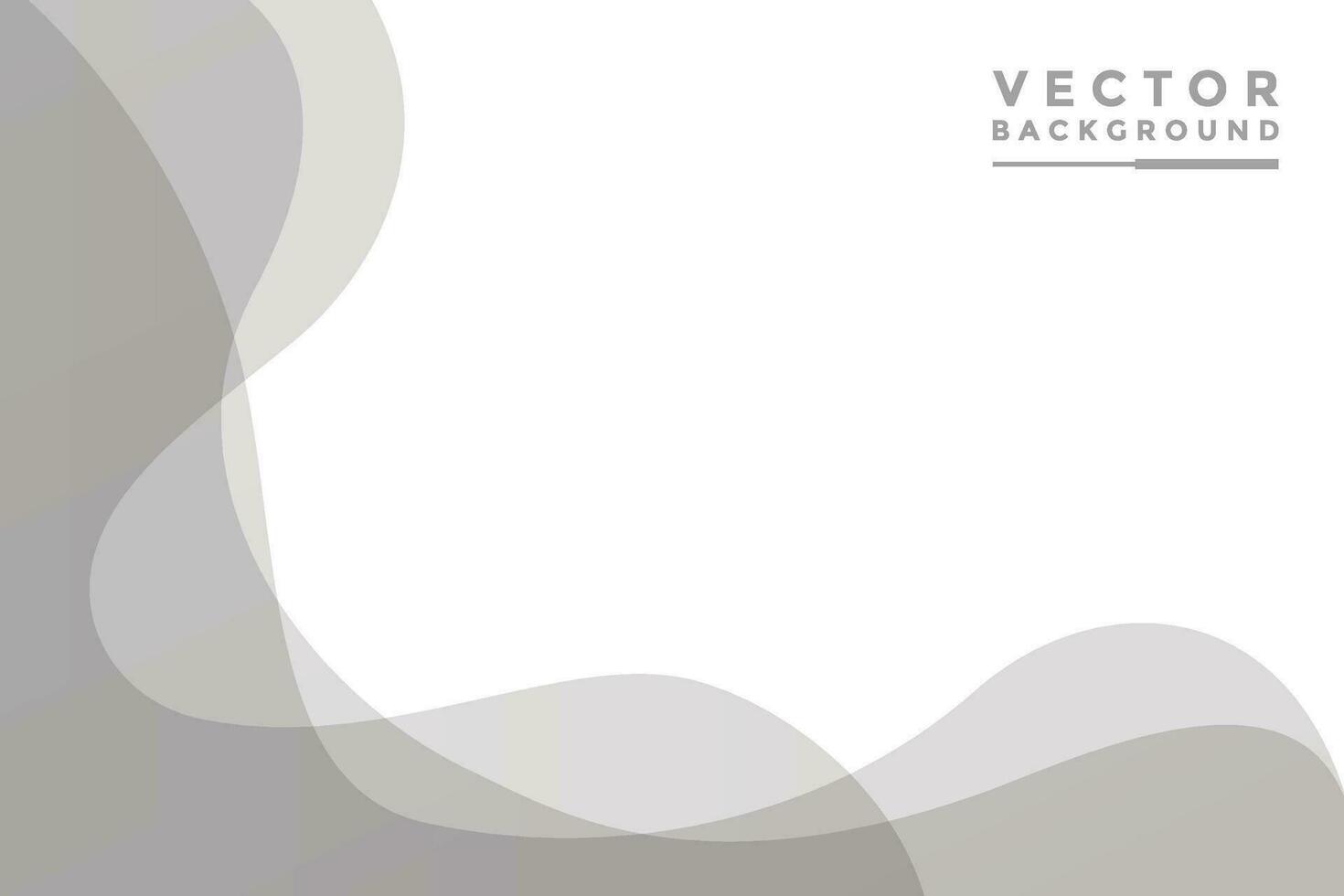 VECTOR
BACKGROUND