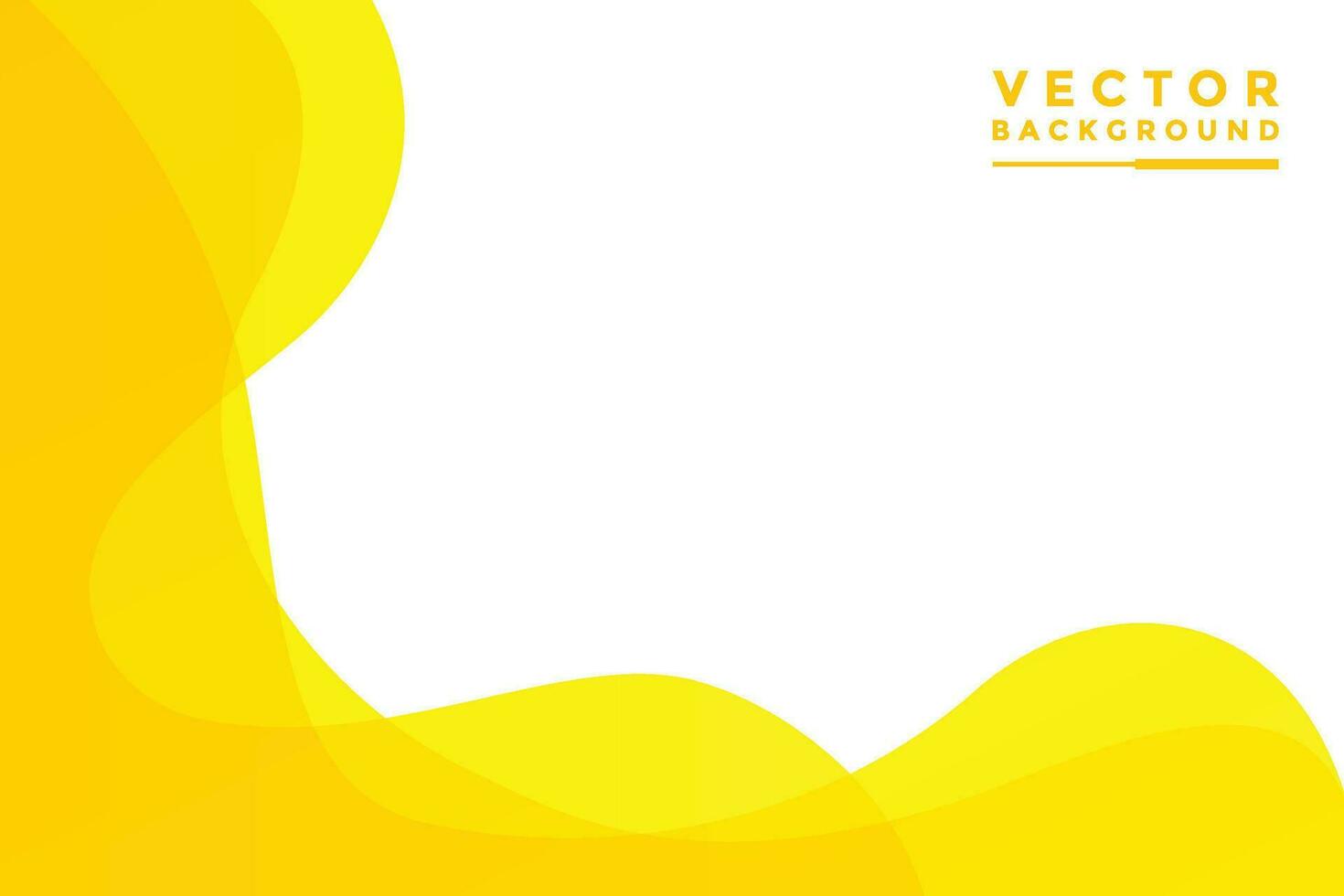 VECTOR
BACKGROUND