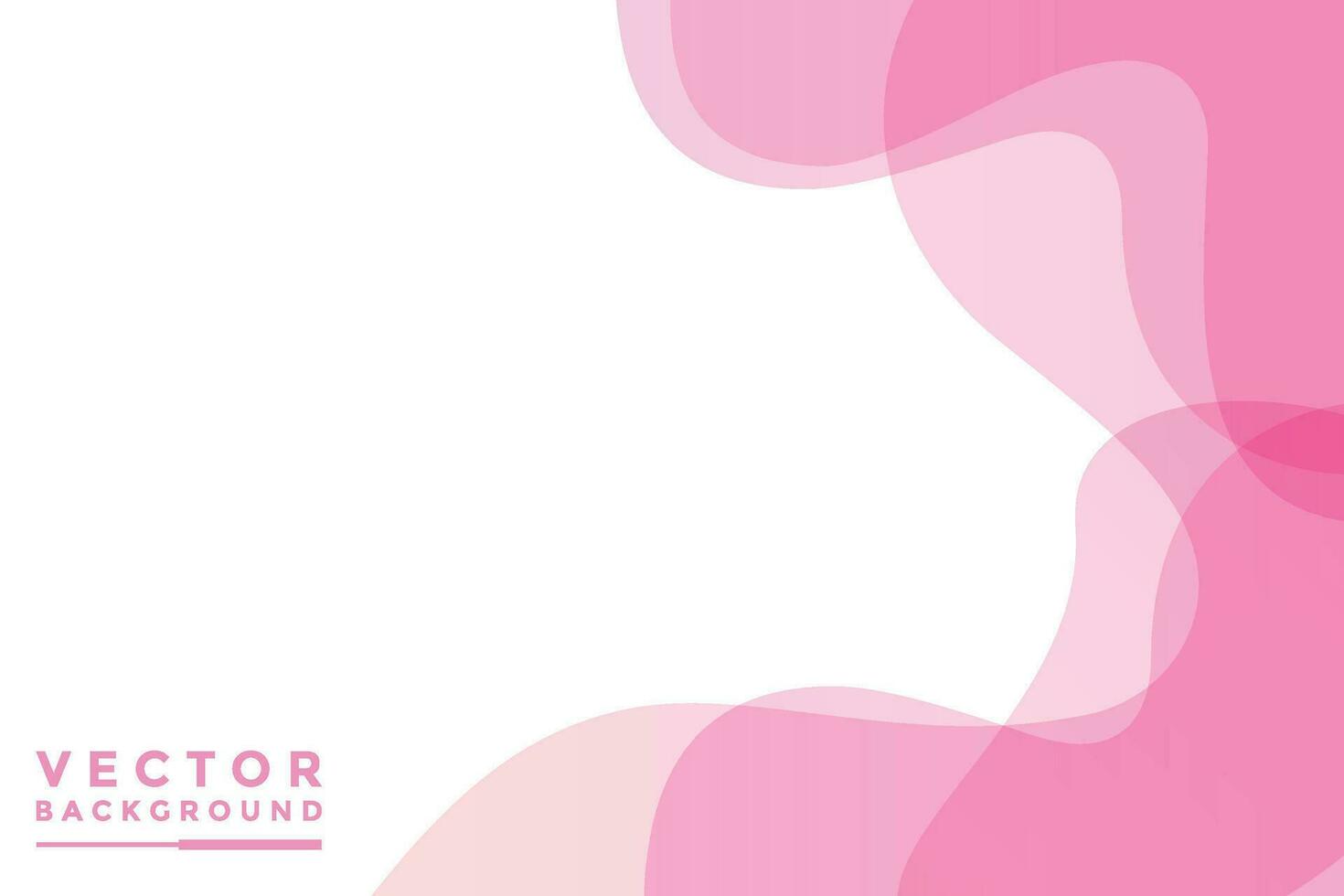 VECTOR
BACKGROUND