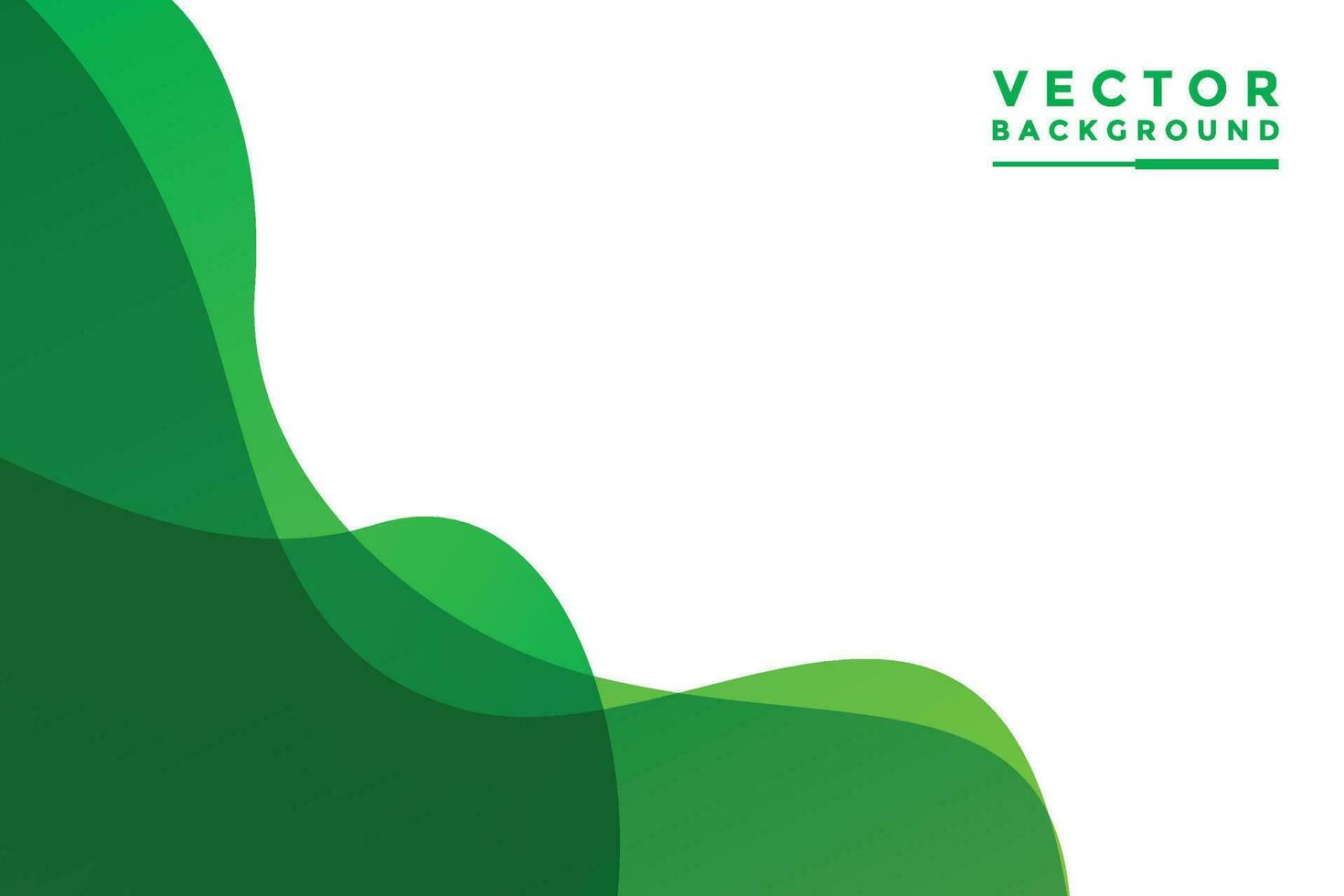 VECTOR
BACKGROUND