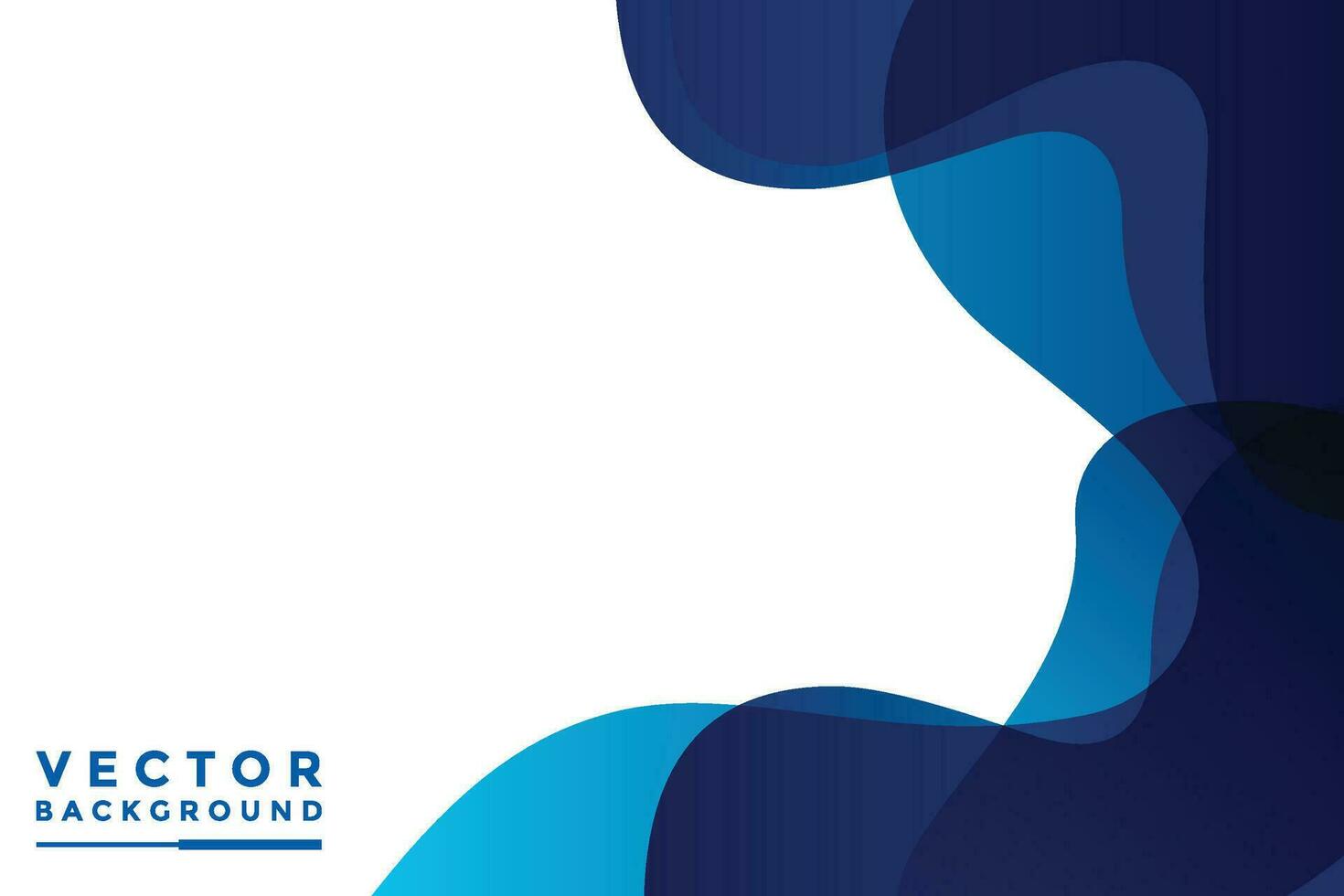 VECTOR
BACKGROUND