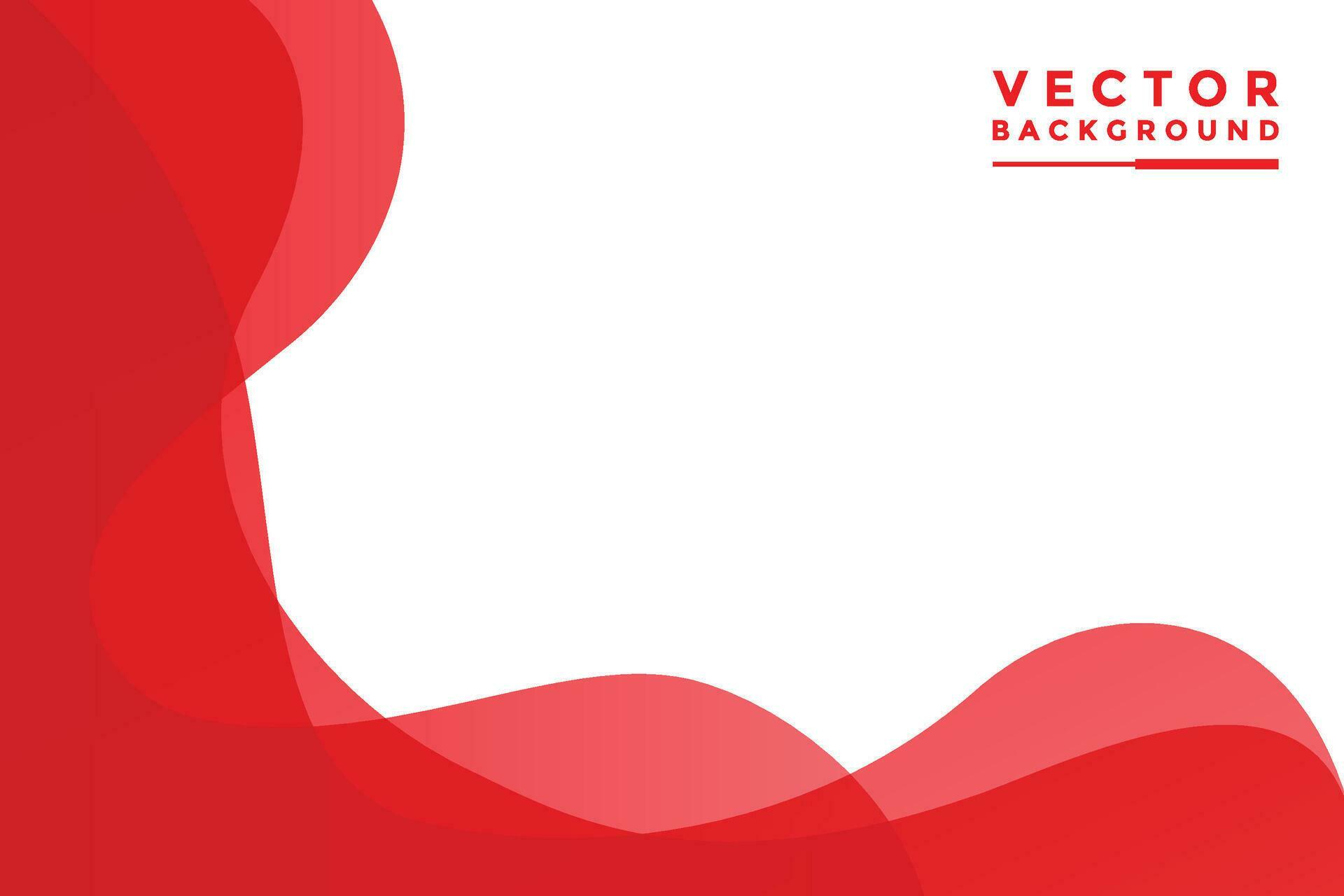 VECTOR
BACKGROUND