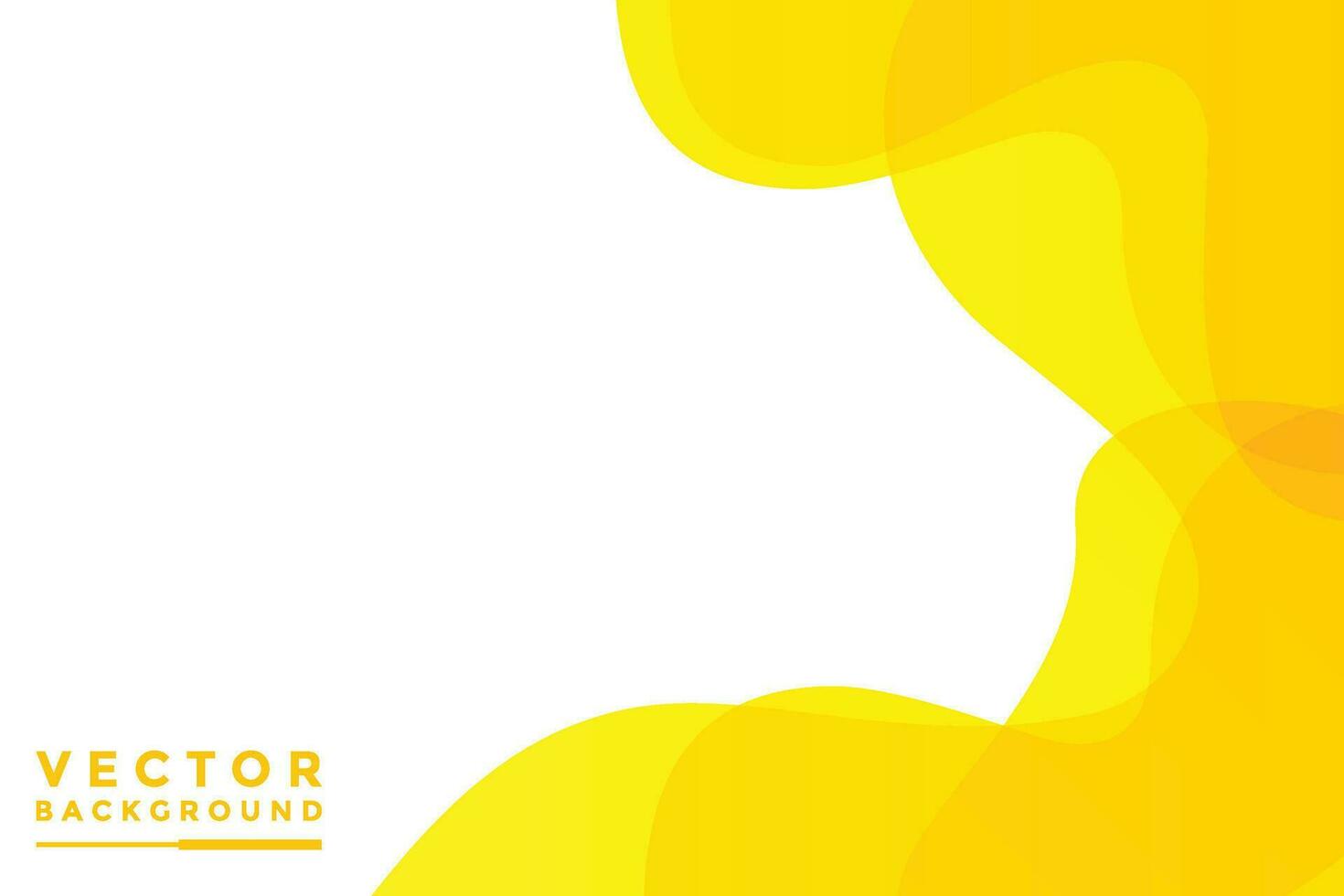 VECTOR
BACKGROUND