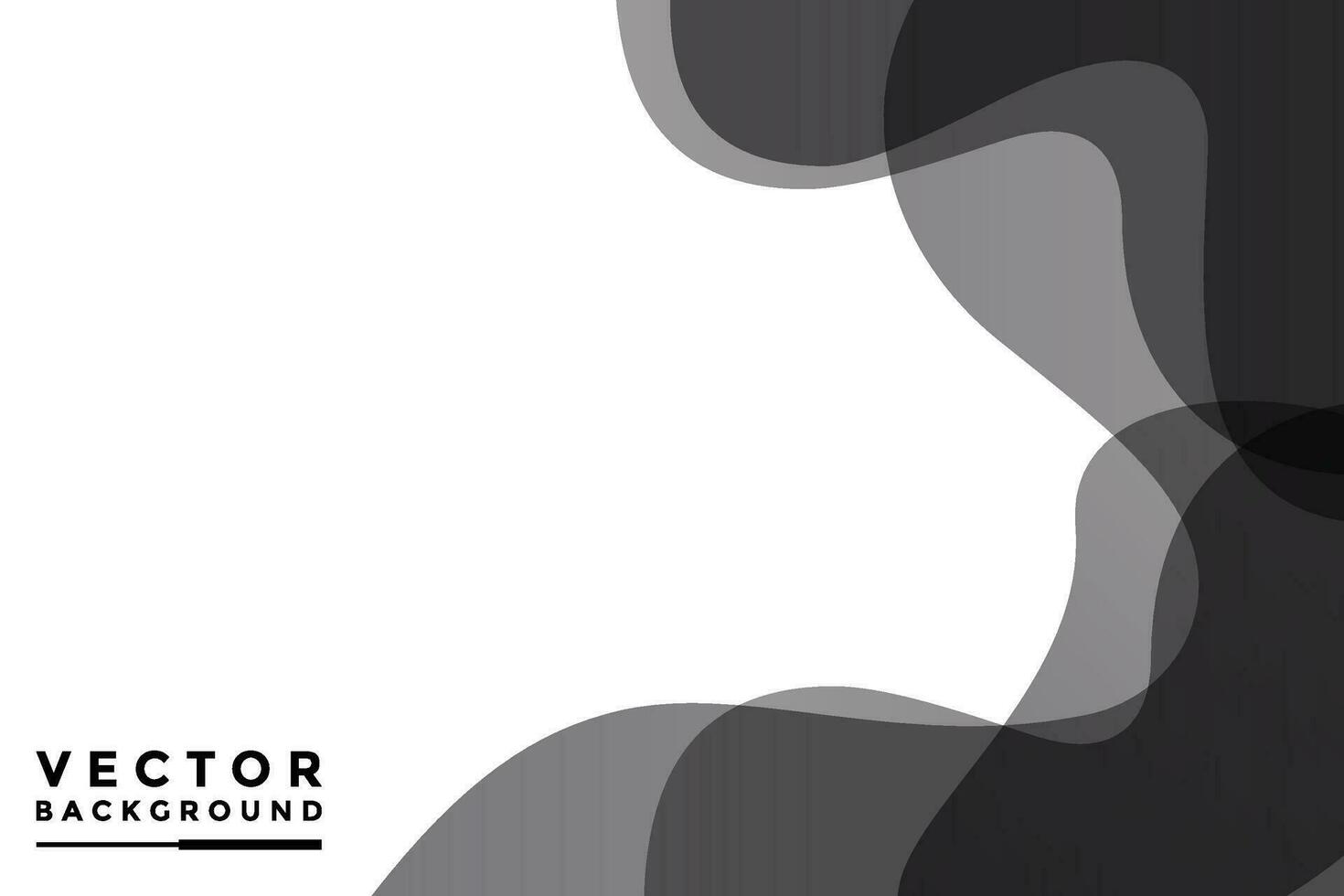 VECTOR
BACKGROUND