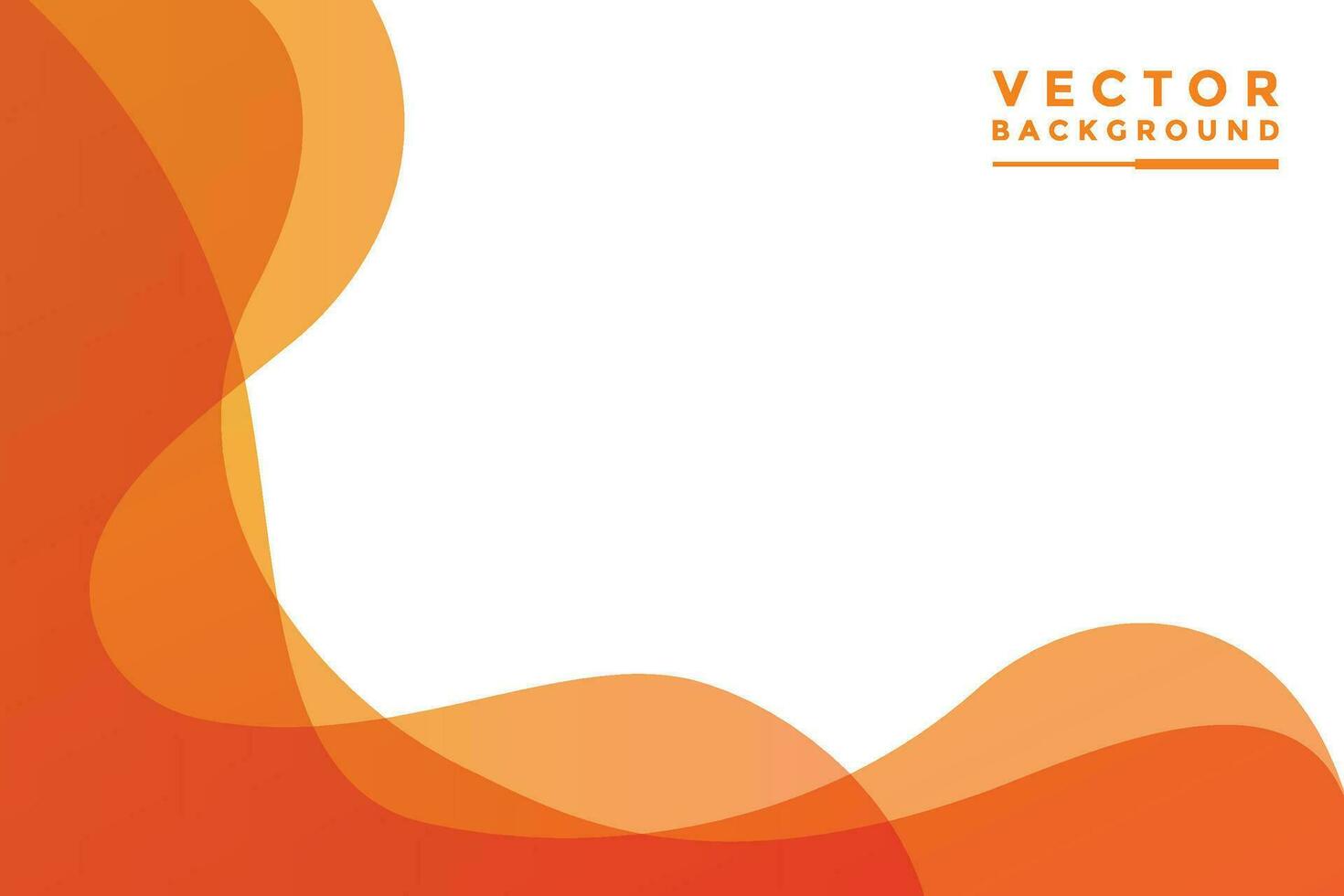 VECTOR
BACKGROUND