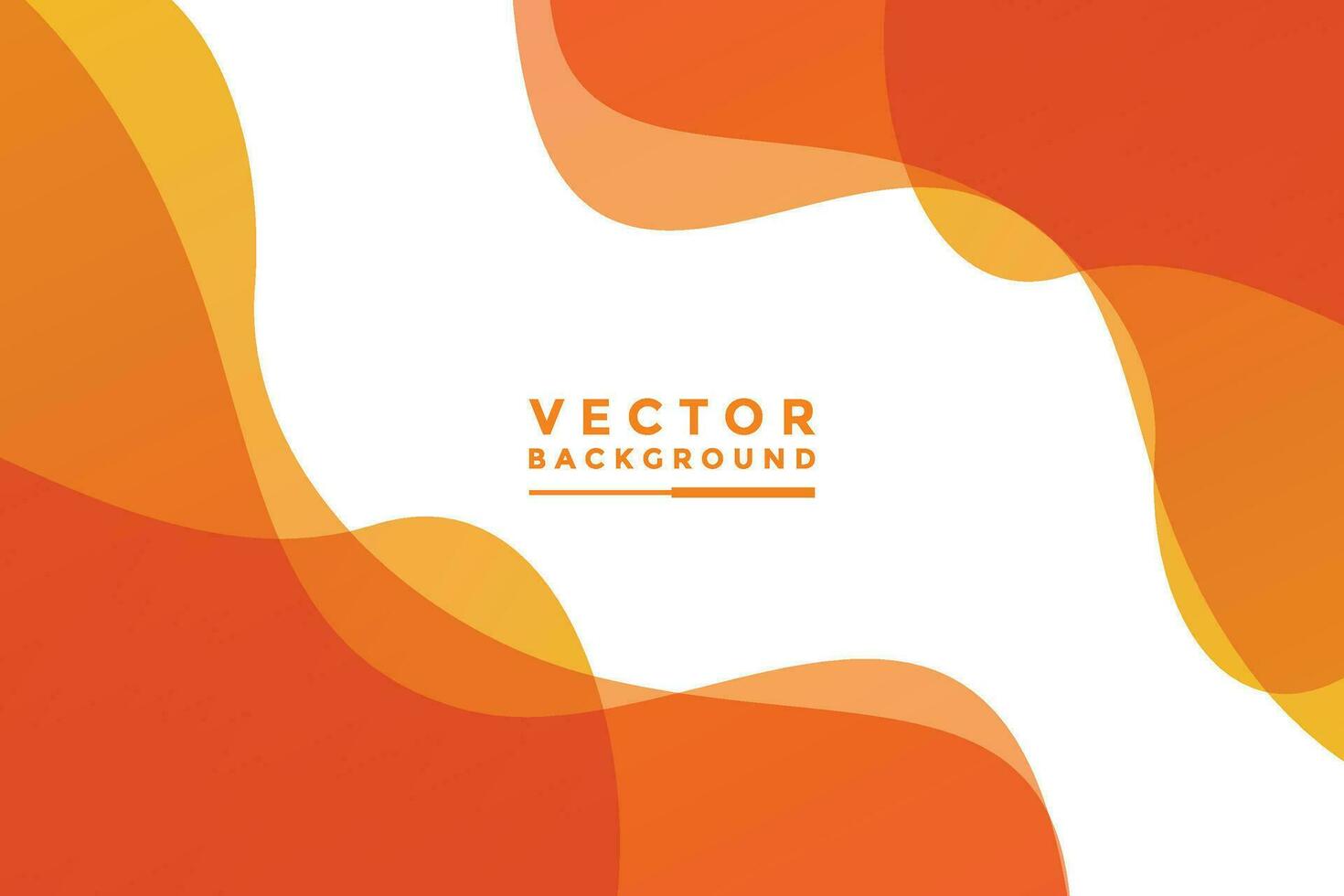 VECTOR
BACKGROUND