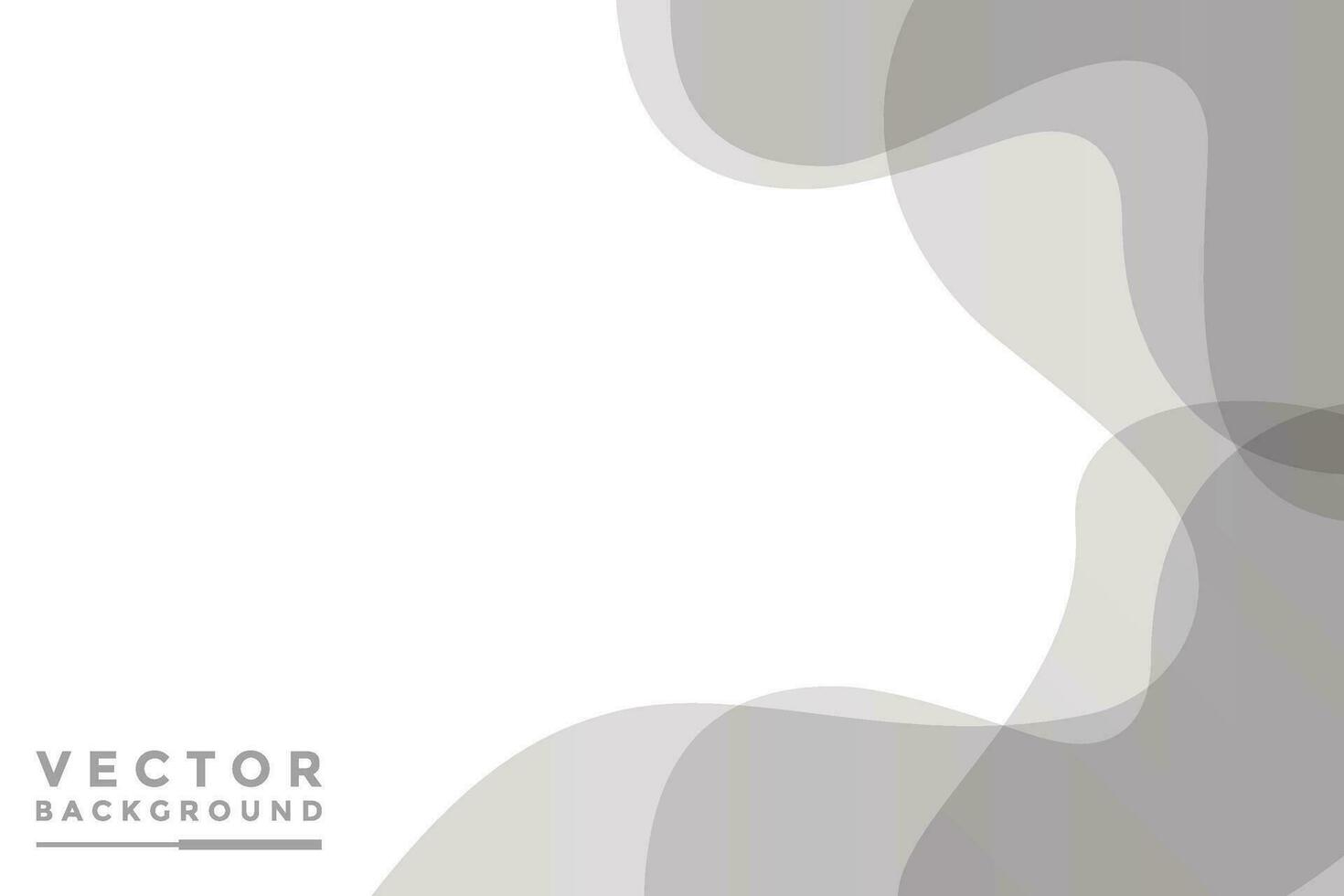 VECTOR
BACKGROUND