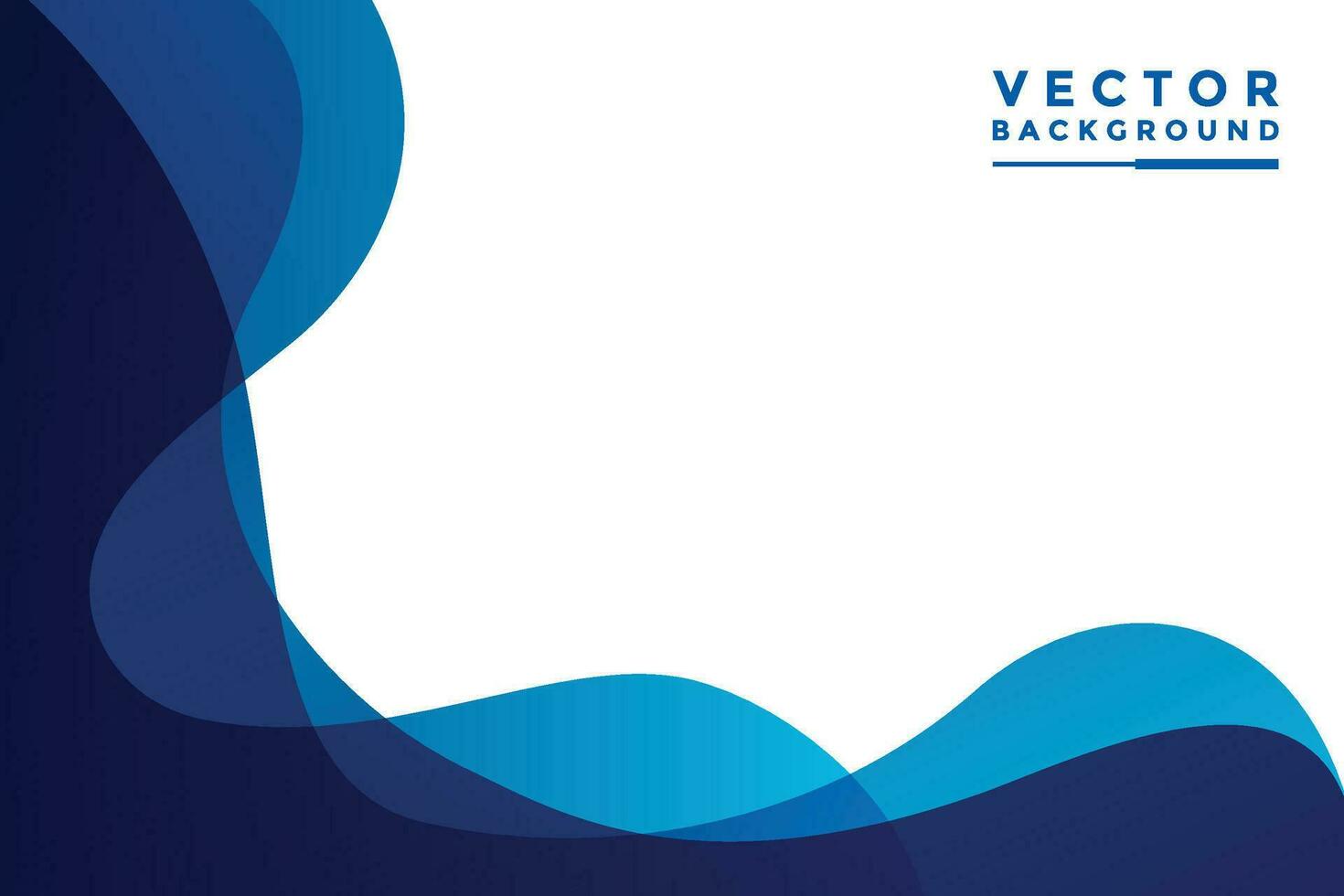 VECTOR
BACKGROUND