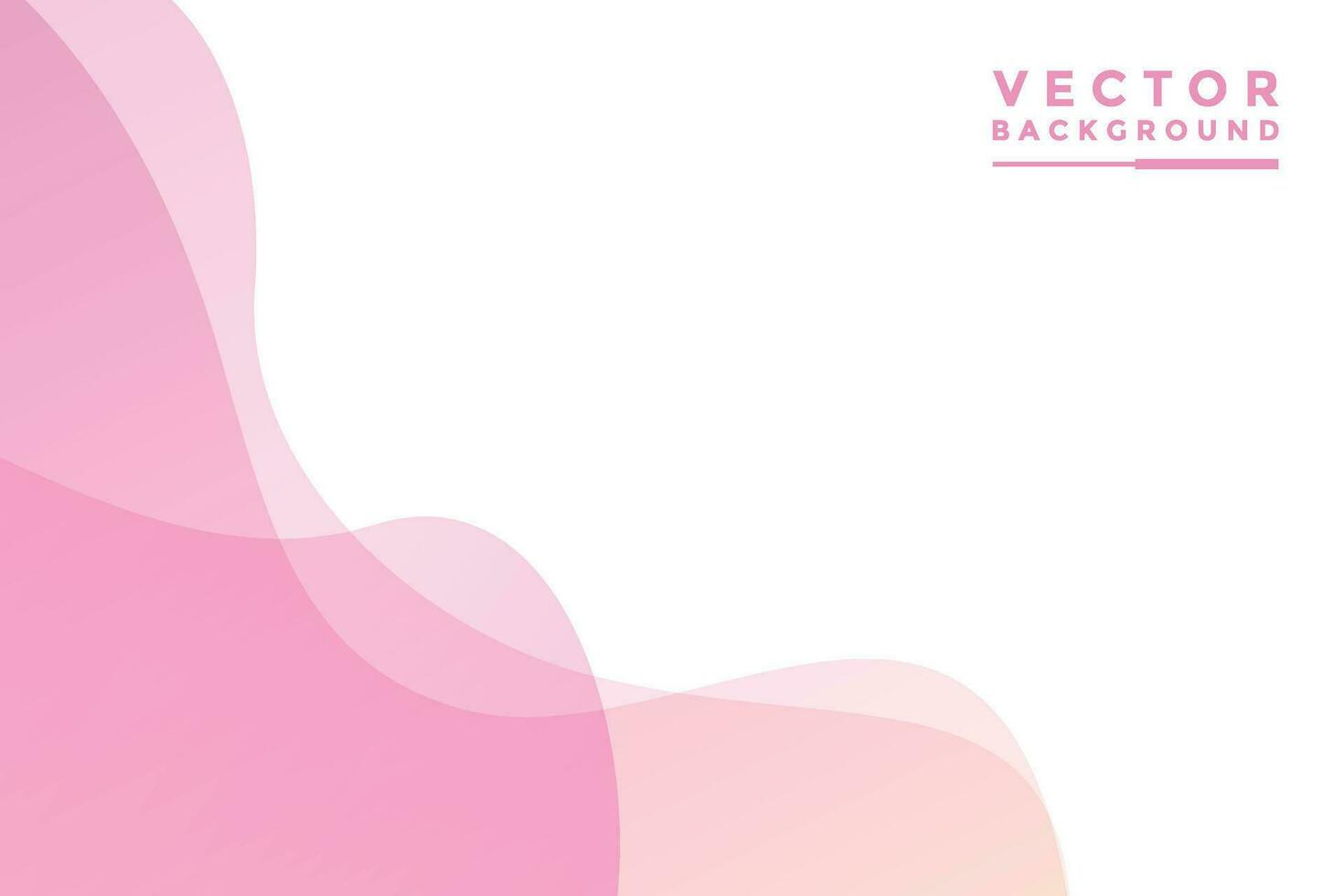 VECTOR
BACKGROUND