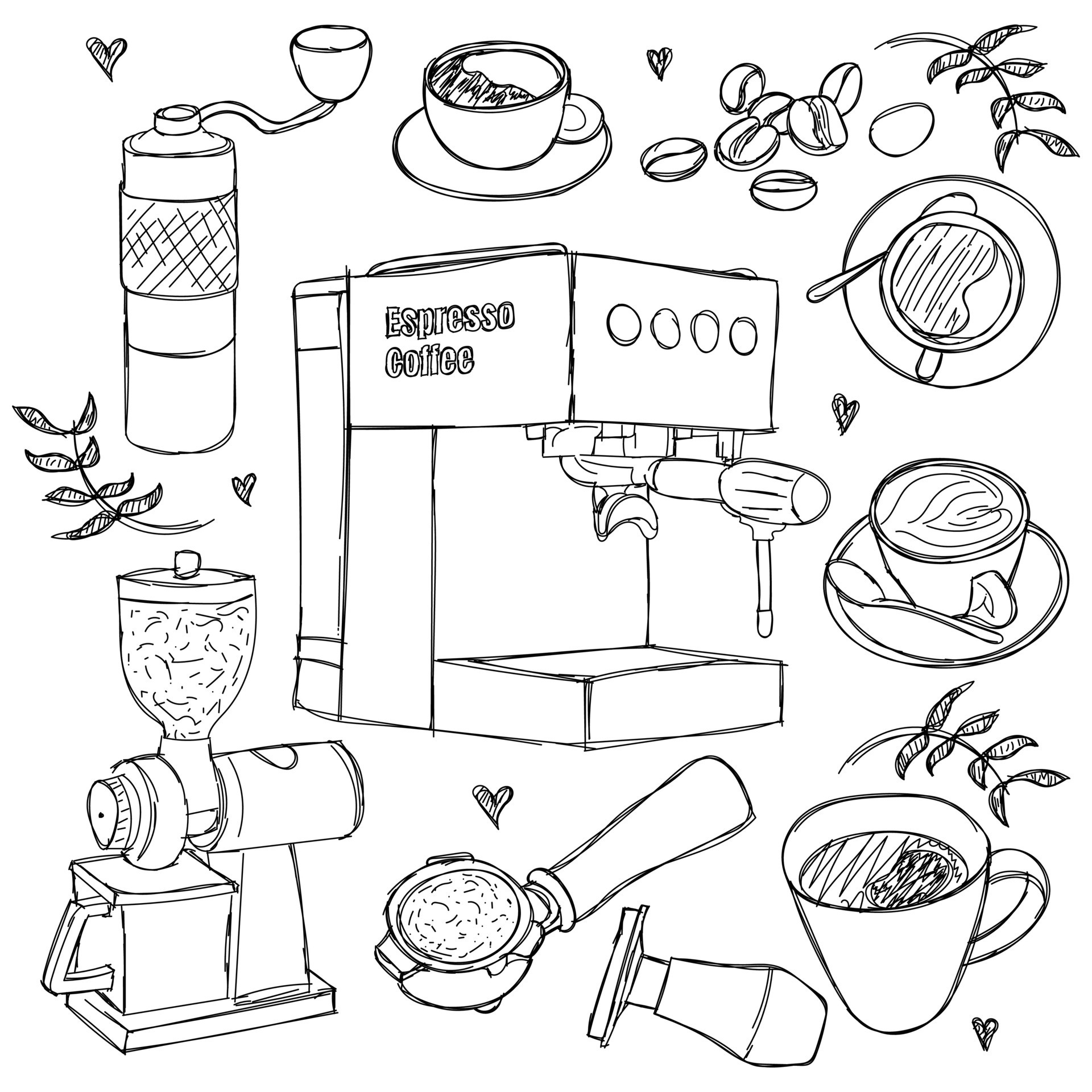 Espresso
Coffee