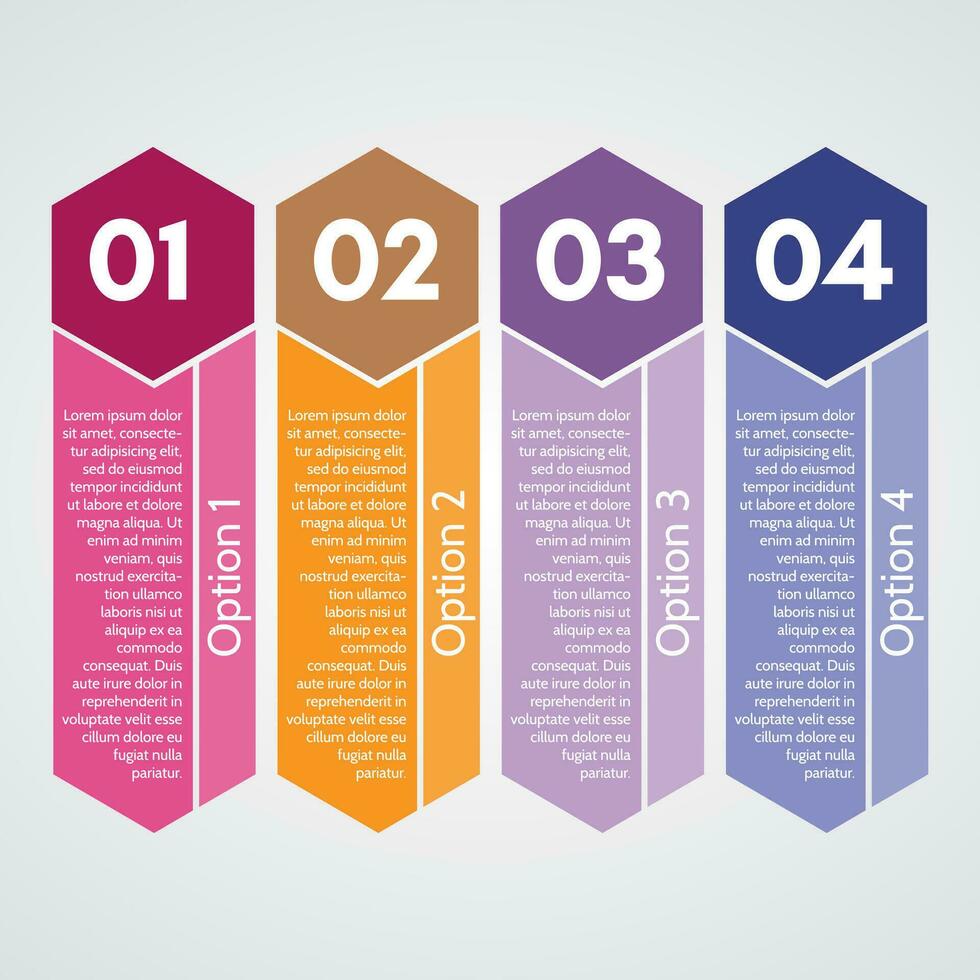 01

Lorem ipsum dolor sit amet, consectetur adipisicing elit, sed do eiusmod tempor incididunt ut labore et dolore magna aliqua. Ut enim ad minim veniam, quis nostrud exercitation ullamco laboris nisi ut aliquip ex ea commodo consequat. Duis aute irure dolor in reprehenderit in voluptate velit esse cillum dolore eu fugiat nulla pariatur.

Option 1

02

Lorem ipsum dolor sit amet, consectetur adipisicing elit, sed do eiusmod tempor incididunt ut labore et dolore magna aliqua. Ut enim ad minim veniam, quis nostrud exercitation ullamco laboris nisi ut aliquip ex ea commodo consequat. Duis aute irure dolor in reprehenderit in voluptate velit esse cillum dolore eu fugiat nulla pariatur.

Option 2

03

Lorem ipsum dolor sit amet, consectetur adipisicing elit, sed do eiusmod tempor incididunt ut labore et dolore magna aliqua. Ut enim ad minim veniam, quis nostrud exercitation ullamco laboris nisi ut aliquip ex ea commodo consequat. Duis aute irure dolor in reprehenderit in voluptate velit esse cillum dolore eu fugiat nulla pariatur.

Option 3

04

Lorem ipsum dolor sit amet, consectetur adipisicing elit, sed do eiusmod tempor incididunt ut labore et dolore magna aliqua. Ut enim ad minim veniam, quis nostrud exercitation ullamco laboris nisi ut aliquip ex ea commodo consequat. Duis aute irure dolor in reprehenderit in voluptate velit esse cillum dolore eu fugiat nulla pariatur.

Option 4