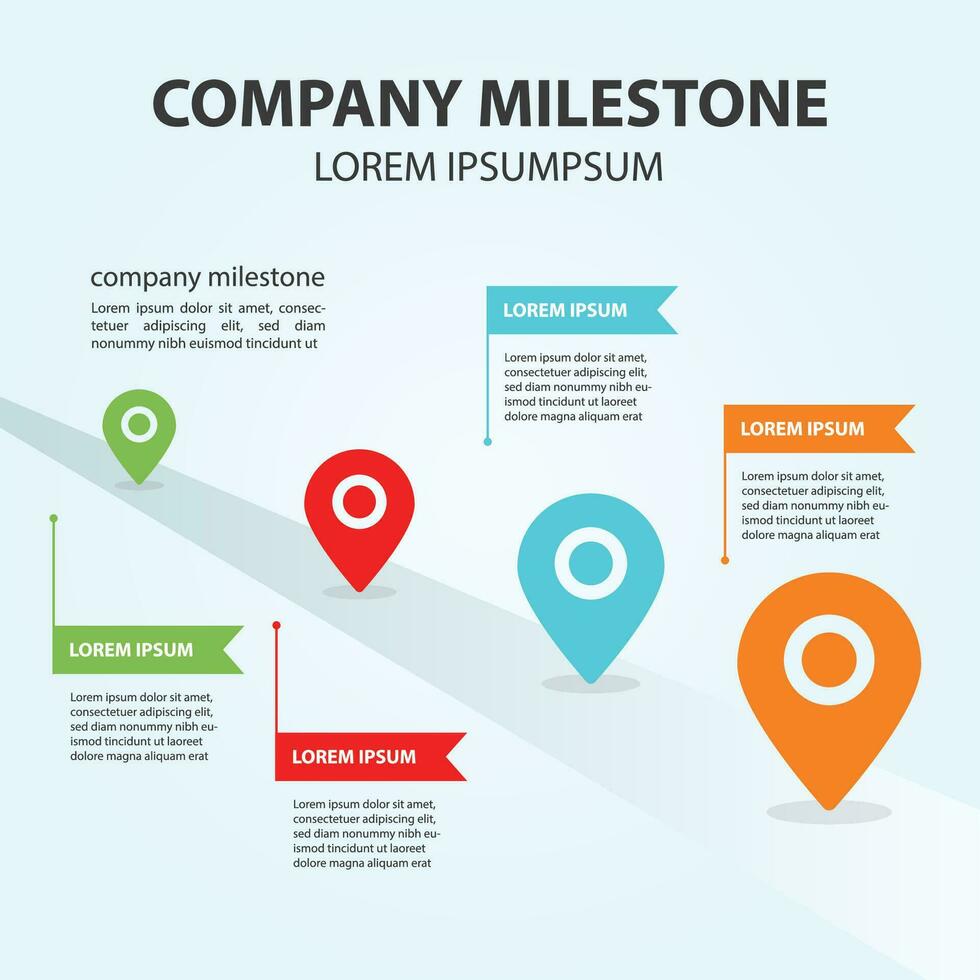 COMPANY MILESTONE
LOREM IPSUMPSUM

company milestone
Lorem ipsum dolor sit amet, consectetuer adipiscing elit, sed diam nonummy nibh euismod tincidunt ut

LOREM IPSUM
Lorem ipsum dolor sit amet, consectetuer adipiscing elit, sed diam nonummy nibh euismod tincidunt ut laoreet dolore magna aliquam erat

LOREM IPSUM
Lorem ipsum dolor sit amet, consectetuer adipiscing elit, sed diam nonummy nibh euismod tincidunt ut laoreet dolore magna aliquam erat

LOREM IPSUM
Lorem ipsum dolor sit amet, consectetuer adipiscing elit, sed diam nonummy nibh euismod tincidunt ut laoreet dolore magna aliquam erat

LOREM IPSUM
Lorem ipsum dolor sit amet, consectetuer adipiscing elit, sed diam nonummy nibh euismod tincidunt ut laoreet dolore magna aliquam erat