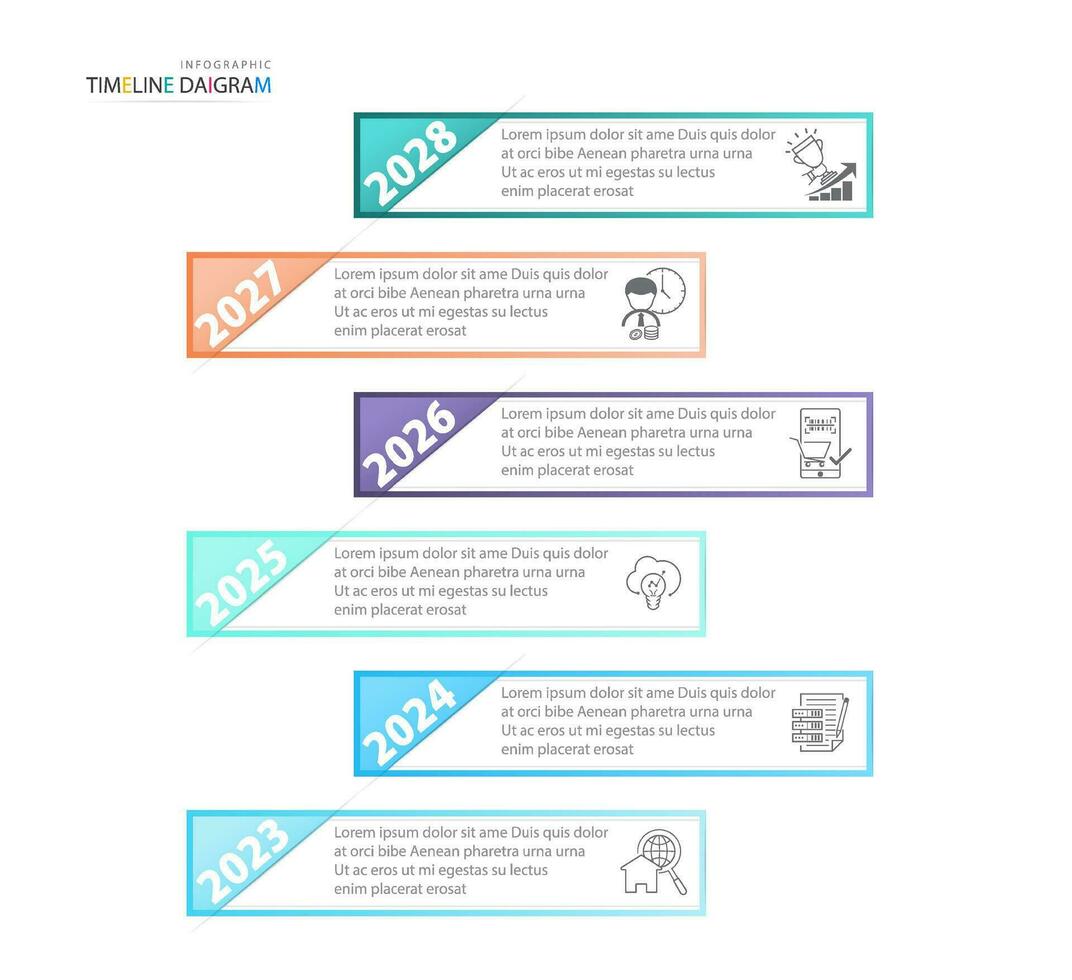 INFOGRAPHIC
TIMELINE DAIGRAM

2028
Lorem ipsum dolor sit ame Duis quis dolor at orci bibe Aenean pharetra urna urna Ut ac eros ut mi egestas su lectus enim placerat erosat

2027
Lorem ipsum dolor sit ame Duis quis dolor at orci bibe Aenean pharetra urna urna Ut ac eros ut mi egestas su lectus enim placerat erosat

2026
Lorem ipsum dolor sit ame Duis quis dolor at orci bibe Aenean pharetra urna urna Ut ac eros ut mi egestas su lectus enim placerat erosat

2025
Lorem ipsum dolor sit ame Duis quis dolor at orci bibe Aenean pharetra urna urna Ut ac eros ut mi egestas su lectus enim placerat erosat

2024
Lorem ipsum dolor sit ame Duis quis dolor at orci bibe Aenean pharetra urna urna Ut ac eros ut mi egestas su lectus enim placerat erosat

2023
Lorem ipsum dolor sit ame Duis quis dolor at orci bibe Aenean pharetra urna urna Ut ac eros ut mi egestas su lectus enim placerat erosat