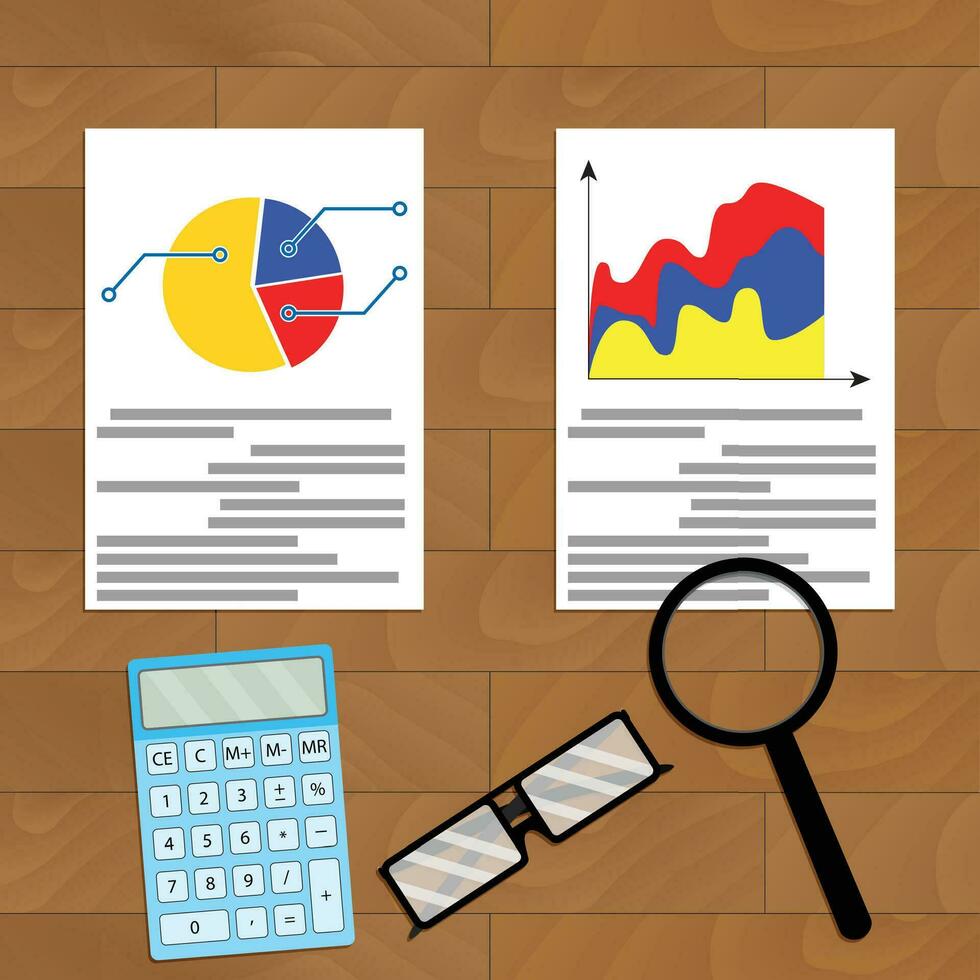 CE C M+ M- MR
1 2 3 ± %
4 5 6 * −
7 8 9 / +
0 , =