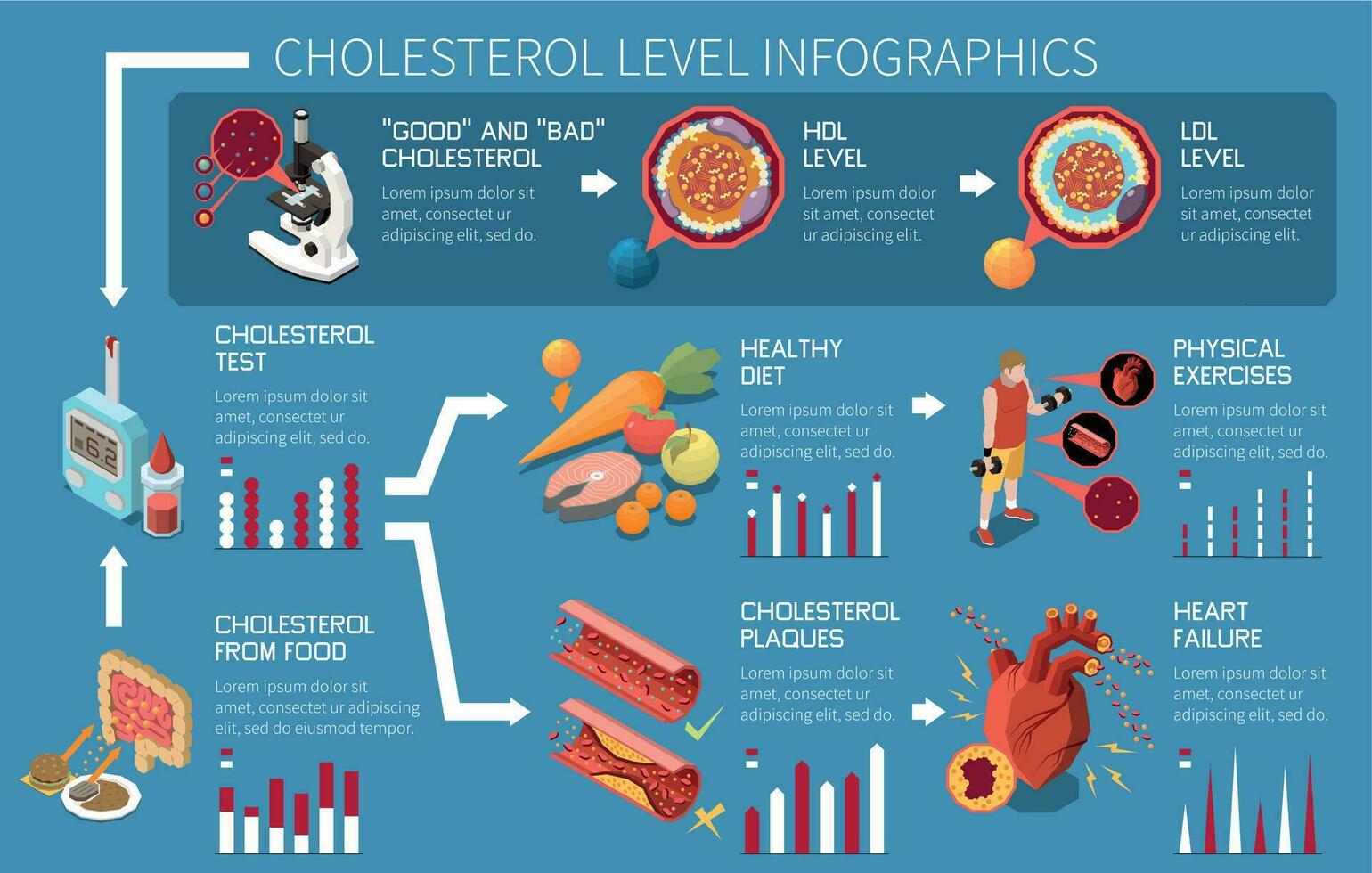 CHOLESTEROL LEVEL INFOGRAPHICS

"GOOD" AND "BAD" CHOLESTEROL
Lorem ipsum dolor sit amet, consectet ur adipiscing elit, sed do.

HDL LEVEL
Lorem ipsum dolor sit amet, consectet ur adipiscing elit.

LDL LEVEL
Lorem ipsum dolor sit amet, consectet ur adipiscing elit.

6.2

CHOLESTEROL TEST
Lorem ipsum dolor sit amet, consectet ur adipiscing elit, sed do.

HEALTHY DIET
Lorem ipsum dolor sit amet, consectet ur adipiscing elit, sed do.

PHYSICAL EXERCISES
Lorem ipsum dolor sit amet, consectet ur adipiscing elit, sed do.

CHOLESTEROL FROM FOOD
Lorem ipsum dolor sit amet, consectet ur adipiscing elit, sed do eiusmod tempor.

CHOLESTEROL PLAQUES
Lorem ipsum dolor sit amet, consectet ur adipiscing elit, sed do.

HEART FAILURE
Lorem ipsum dolor sit amet, consectet ur adipiscing elit, sed do.