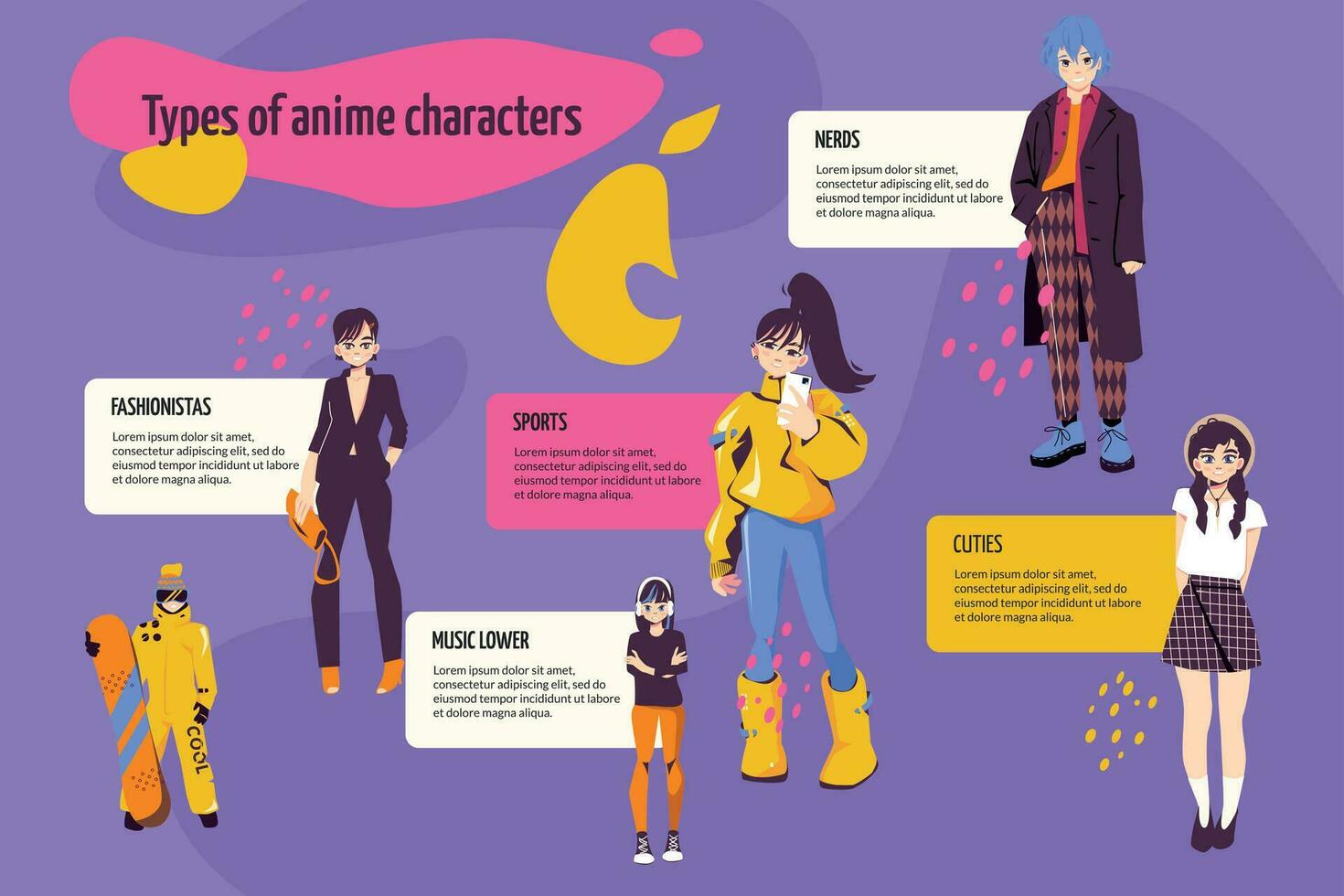 Types of anime characters

NERDS
Lorem ipsum dolor sit amet, consectetur adipiscing elit, sed do eiusmod tempor incididunt ut labore et dolore magna aliqua.

FASHIONISTAS
Lorem ipsum dolor sit amet, consectetur adipiscing elit, sed do eiusmod tempor incididunt ut labore et dolore magna aliqua.

SPORTS
Lorem ipsum dolor sit amet, consectetur adipiscing elit, sed do eiusmod tempor incididunt ut labore et dolore magna aliqua.

CUTIES
Lorem ipsum dolor sit amet, consectetur adipiscing elit, sed do eiusmod tempor incididunt ut labore et dolore magna aliqua.

MUSIC LOWER
Lorem ipsum dolor sit amet, consectetur adipiscing elit, sed do eiusmod tempor incididunt ut labore et dolore magna aliqua.

COOL