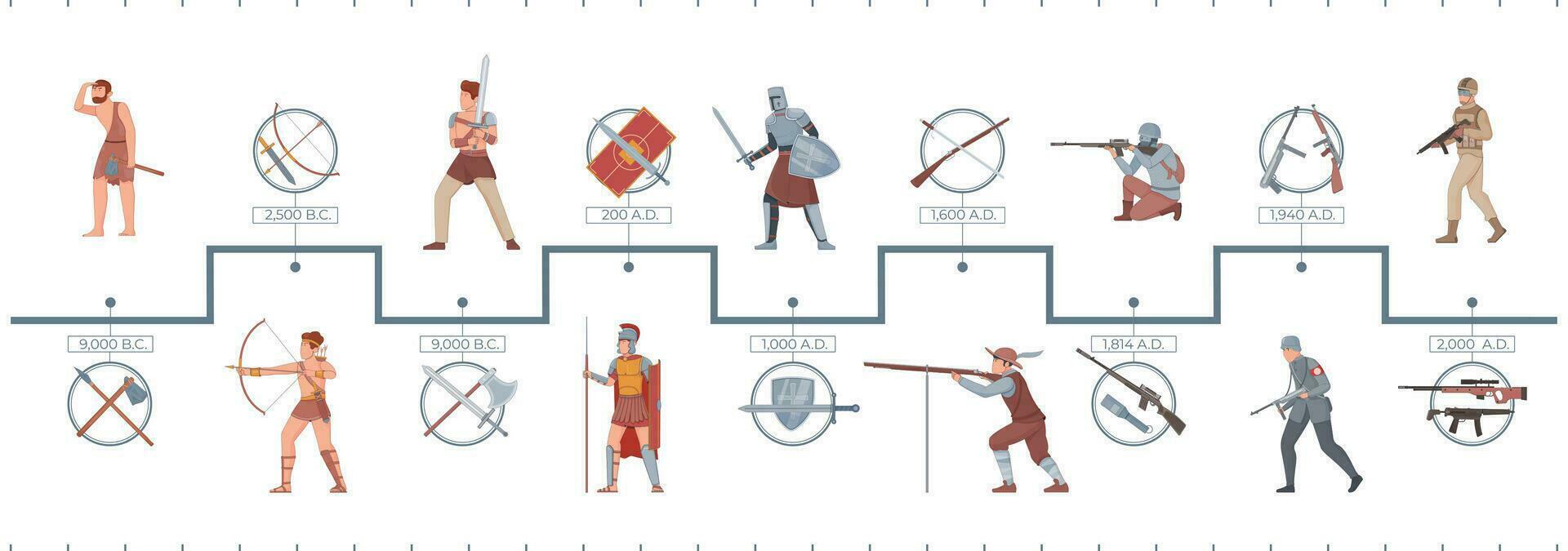 2,500 B.C.

200 A.D.

1,600 A.D.

1,940 A.D.

9,000 B.C.

9,000 B.C.

1,000 A.D.

1,814 A.D.

2,000 A.D.