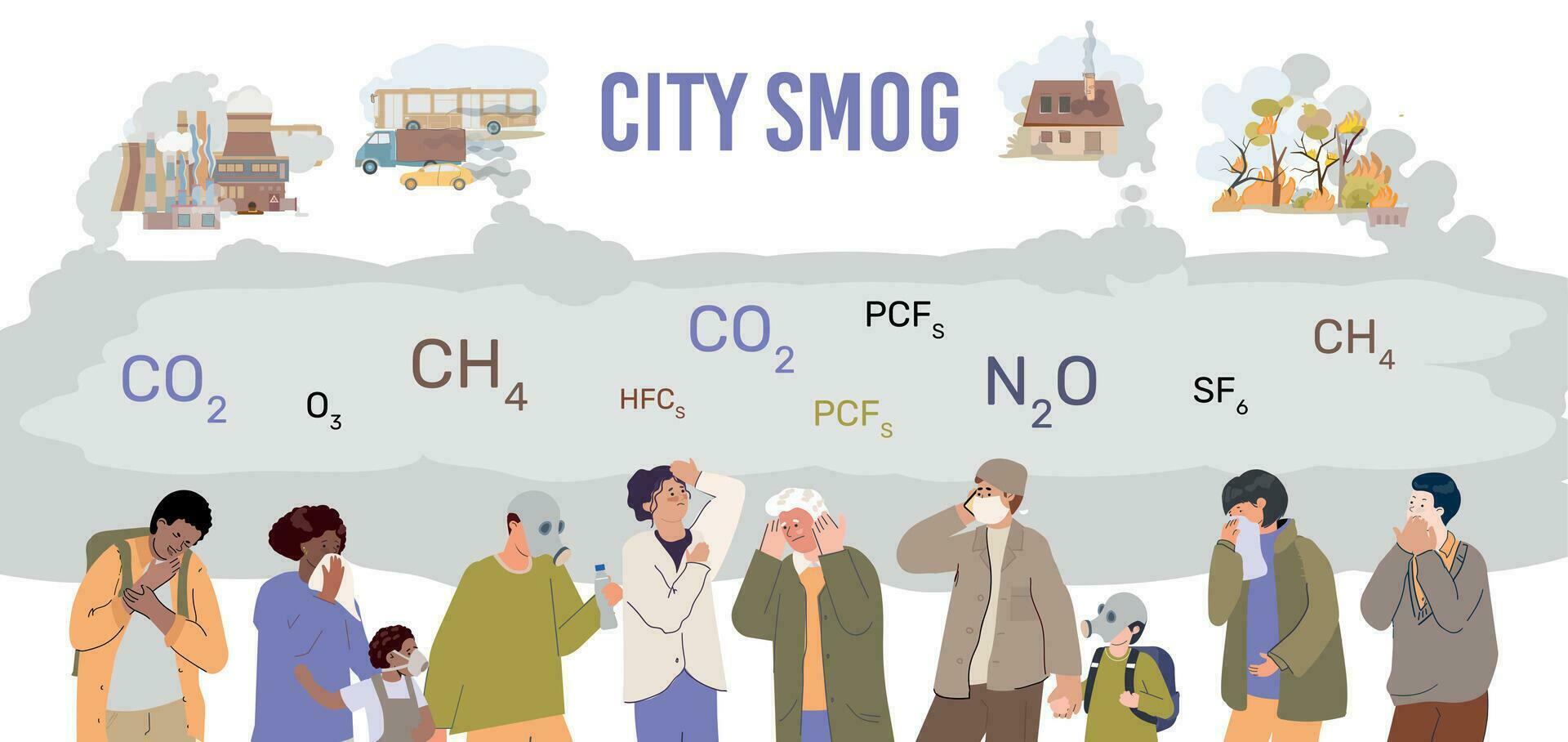 CITY SMOG

$CO_2$ $O_3$ $CH_4$ $HFC_S$ $CO_2$ $PCF_S$ $PCF_S$ $N_2O$ $SF_6$ $CH_4$