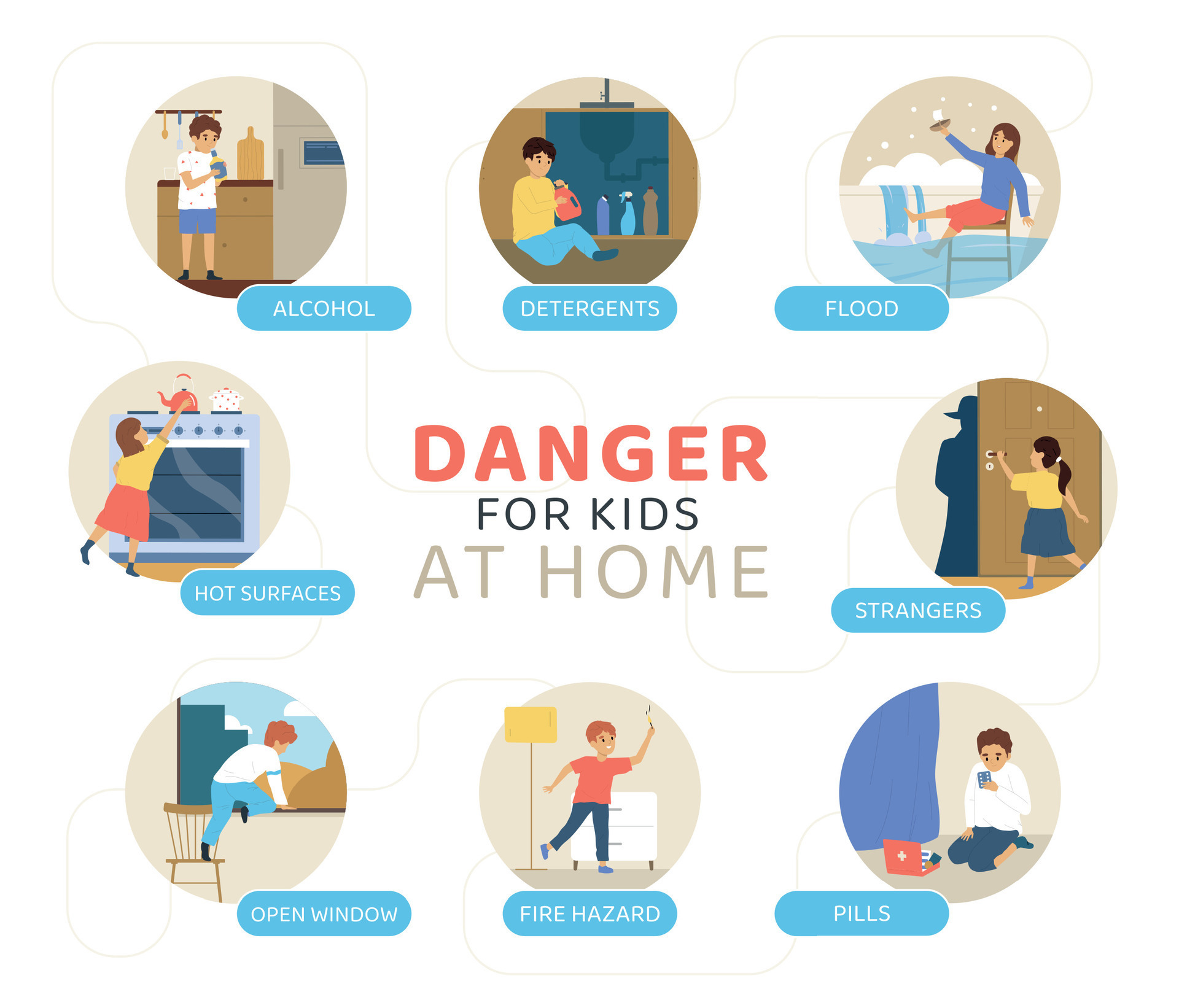 ALCOHOL

DETERGENTS

FLOOD

HOT SURFACES

DANGER
FOR KIDS
AT HOME

STRANGERS

OPEN WINDOW

FIRE HAZARD

PILLS