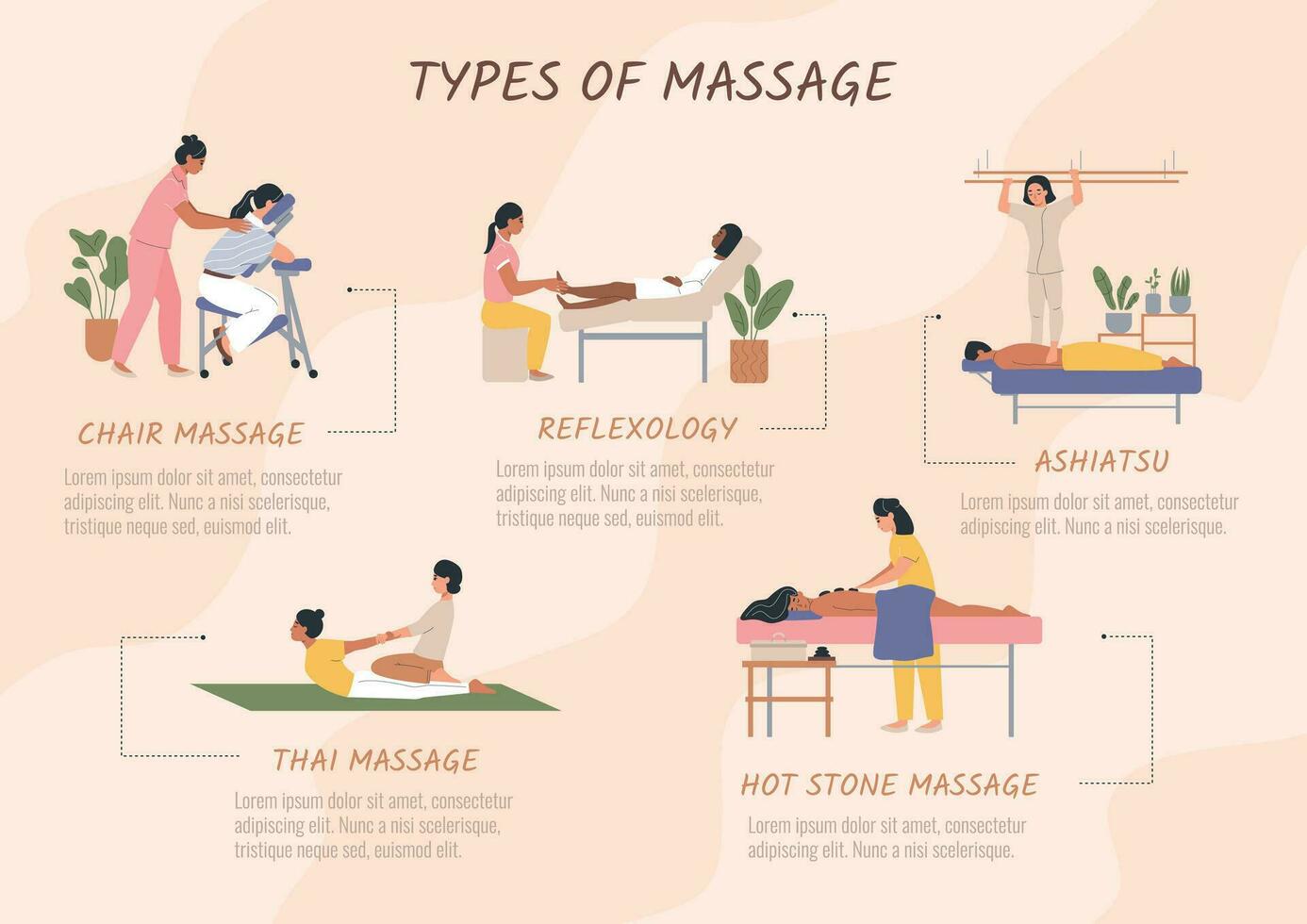 TYPES OF MASSAGE

CHAIR MASSAGE

Lorem ipsum dolor sit amet, consectetur adipiscing elit. Nunc a nisi scelerisque, tristique neque sed, euismod elit.

REFLEXOLOGY

Lorem ipsum dolor sit amet, consectetur adipiscing elit. Nunc a nisi scelerisque, tristique neque sed, euismod elit.

ASHIATSU

Lorem ipsum dolor sit amet, consectetur adipiscing elit. Nunc a nisi scelerisque.

THAI MASSAGE

Lorem ipsum dolor sit amet, consectetur adipiscing elit. Nunc a nisi scelerisque, tristique neque sed, euismod elit.

HOT STONE MASSAGE

Lorem ipsum dolor sit amet, consectetur adipiscing elit. Nunc a nisi scelerisque.