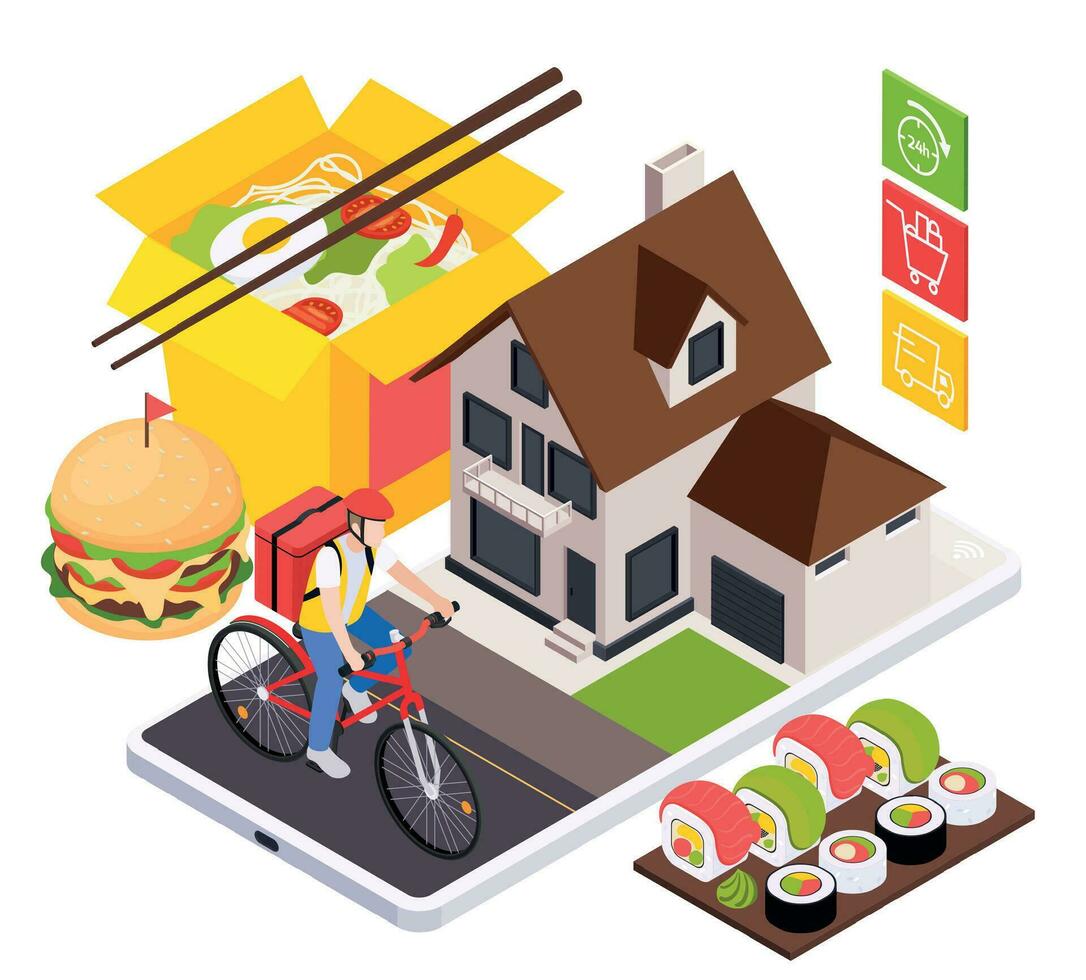 24h