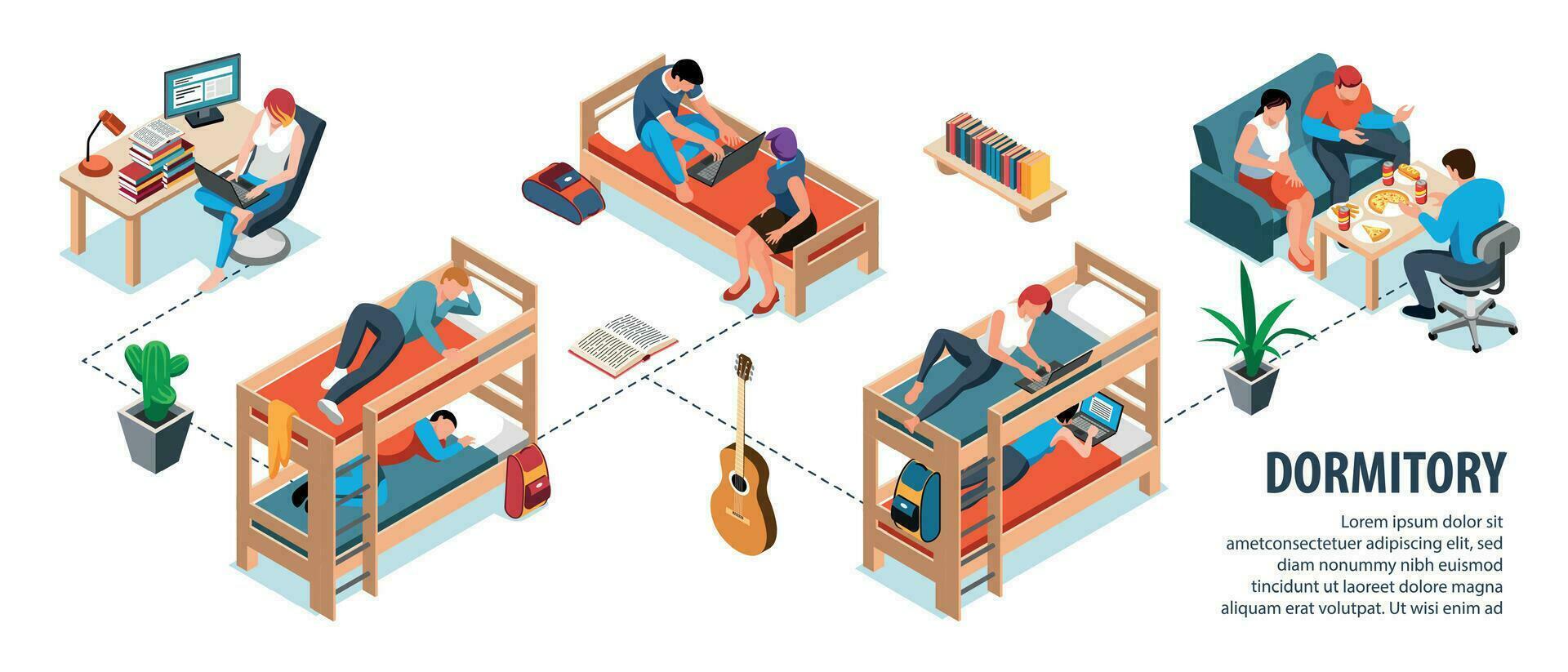 DORMITORY

Lorem ipsum dolor sit ametconsectetuer adipiscing elit, sed diam nonummy nibh euismod tincidunt ut laoreet dolore magna aliquam erat volutpat. Ut wisi enim ad