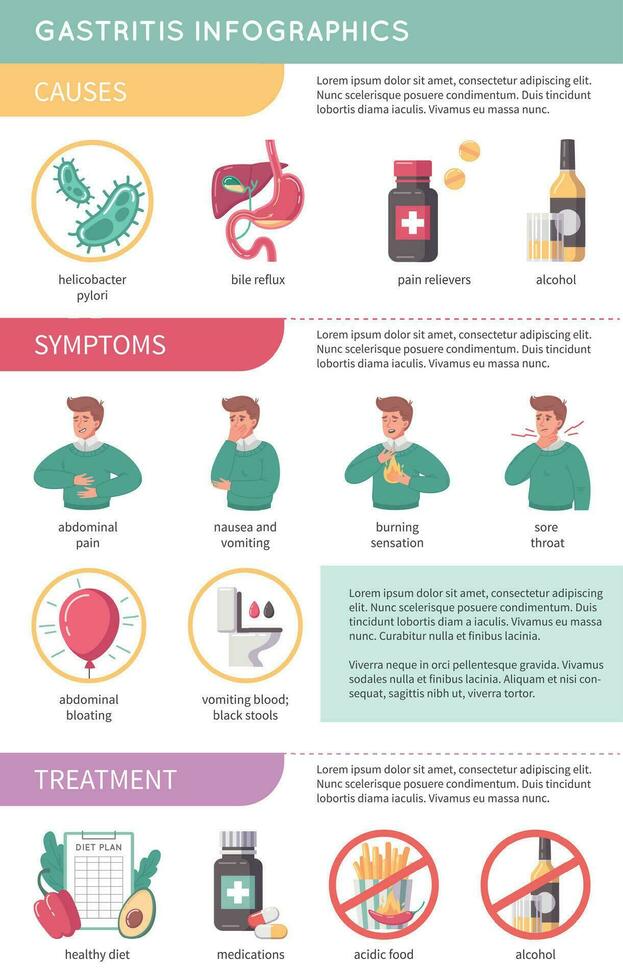 GASTRITIS INFOGRAPHICS

CAUSES

Lorem ipsum dolor sit amet, consectetur adipiscing elit. Nunc scelerisque posuere condimentum. Duis tincidunt lobortis diama iaculis. Vivamus eu massa nunc.

helicobacter pylori

bile reflux

pain relievers

alcohol

SYMPTOMS

Lorem ipsum dolor sit amet, consectetur adipiscing elit. Nunc scelerisque posuere condimentum. Duis tincidunt lobortis diama iaculis. Vivamus eu massa nunc.

abdominal pain

nausea and vomiting

burning sensation

sore throat

abdominal bloating

vomiting blood; black stools

Lorem ipsum dolor sit amet, consectetur adipiscing elit. Nunc scelerisque posuere condimentum. Duis tincidunt lobortis diam a iaculis. Vivamus eu massa nunc. Curabitur nulla et finibus lacinia.

Viverra neque in orci pellentesque gravida. Vivamus sodales nulla et finibus lacinia. Aliquam et nisi consequat, sagittis nibh ut, viverra tortor.

TREATMENT

Lorem ipsum dolor sit amet, consectetur adipiscing elit. Nunc scelerisque posuere condimentum. Duis tincidunt lobortis diama iaculis. Vivamus eu massa nunc.

DIET PLAN

healthy diet

medications

acidic food

alcohol