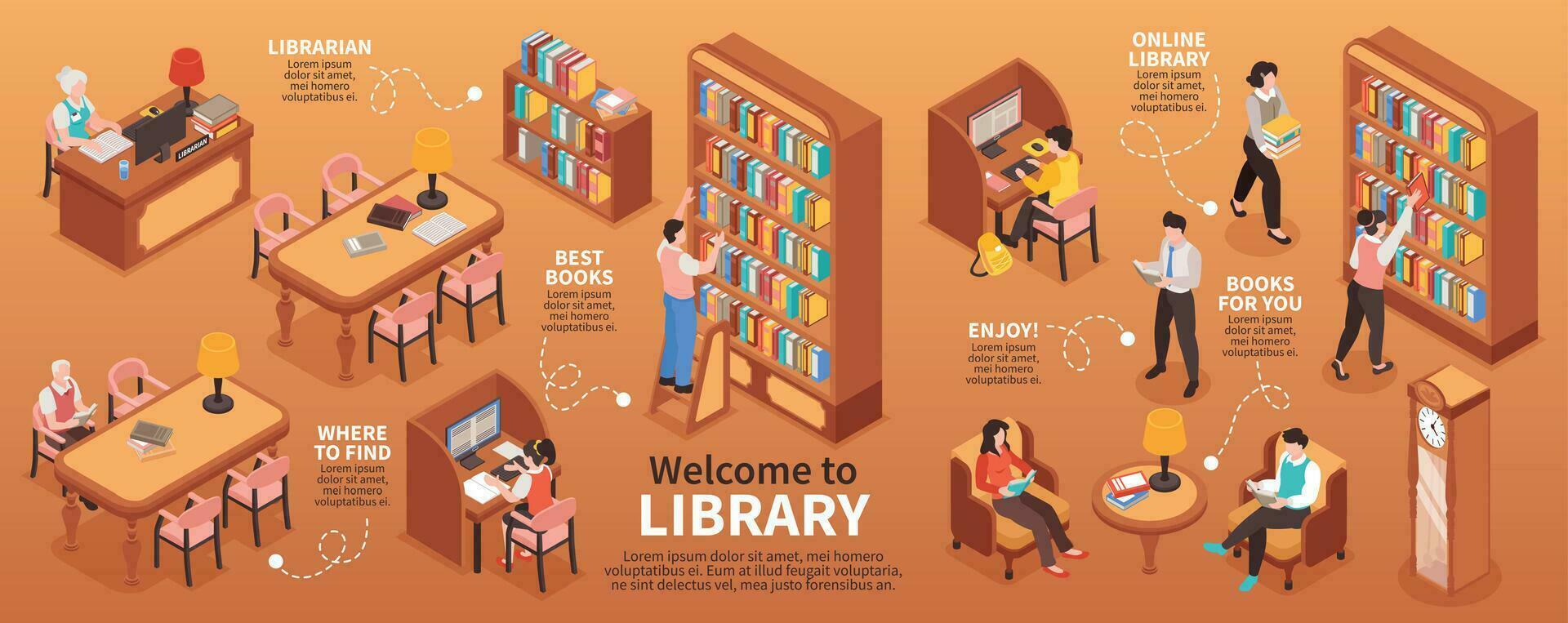 LIBRARIAN
Lorem ipsum dolor sit amet, mei homero voluptatibus ei.

LIBRARIAN

BEST BOOKS
Lorem ipsum dolor sit amet, mei homero voluptatibus ei.

WHERE TO FIND
Lorem ipsum dolor sit amet, mei homero voluptatibus ei.

Welcome to
LIBRARY
Lorem ipsum dolor sit amet, mei homero voluptatibus ei. Eum at illud feugait voluptaria, ne sint delectus vel, mea justo forensibus an.

ONLINE LIBRARY
Lorem ipsum dolor sit amet, mei homero voluptatibus ei.

ENJOY!
Lorem ipsum dolor sit amet, mei homero voluptatibus ei.

BOOKS FOR YOU
Lorem ipsum dolor sit amet, mei homero voluptatibus ei.