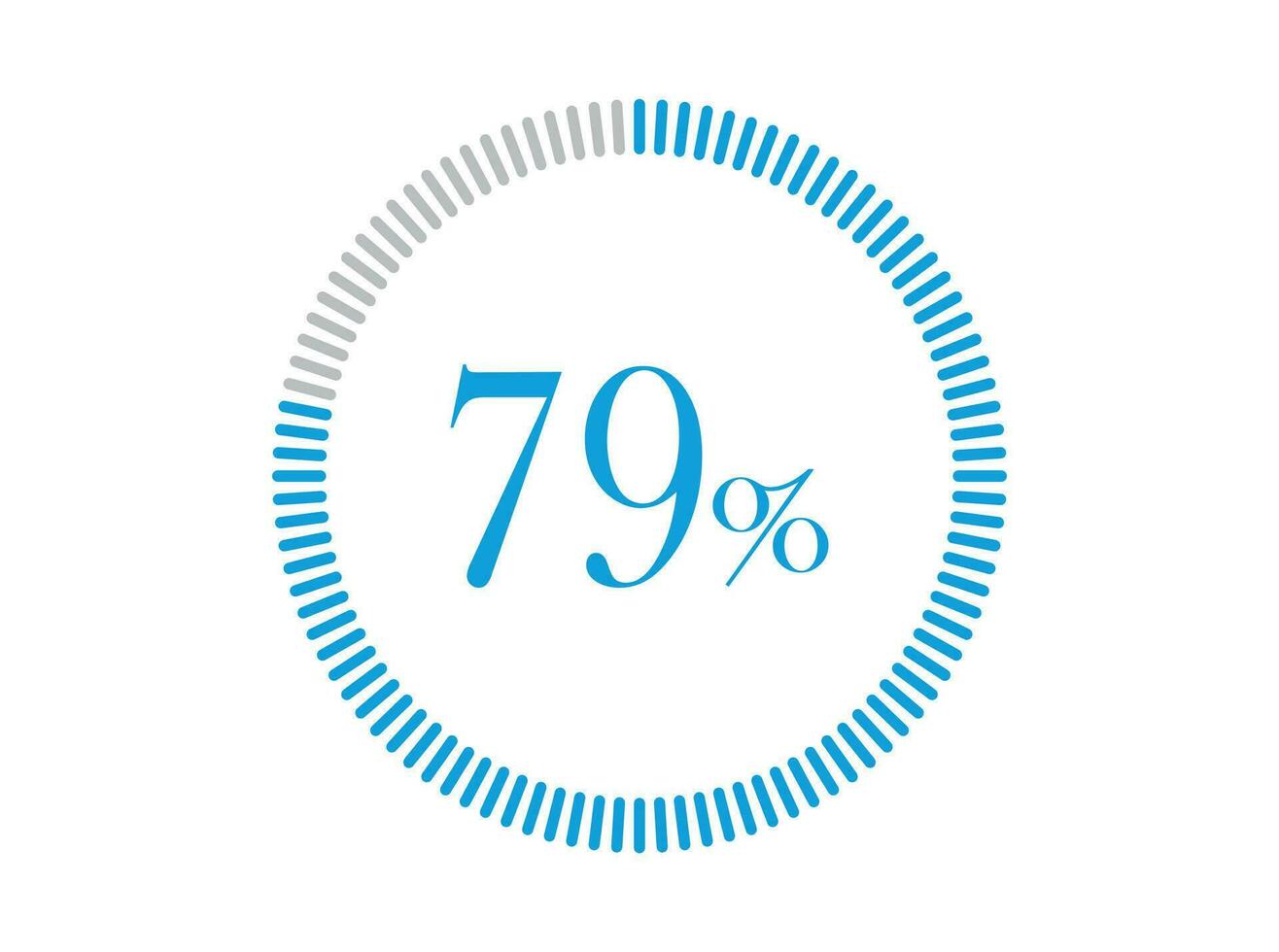 79%