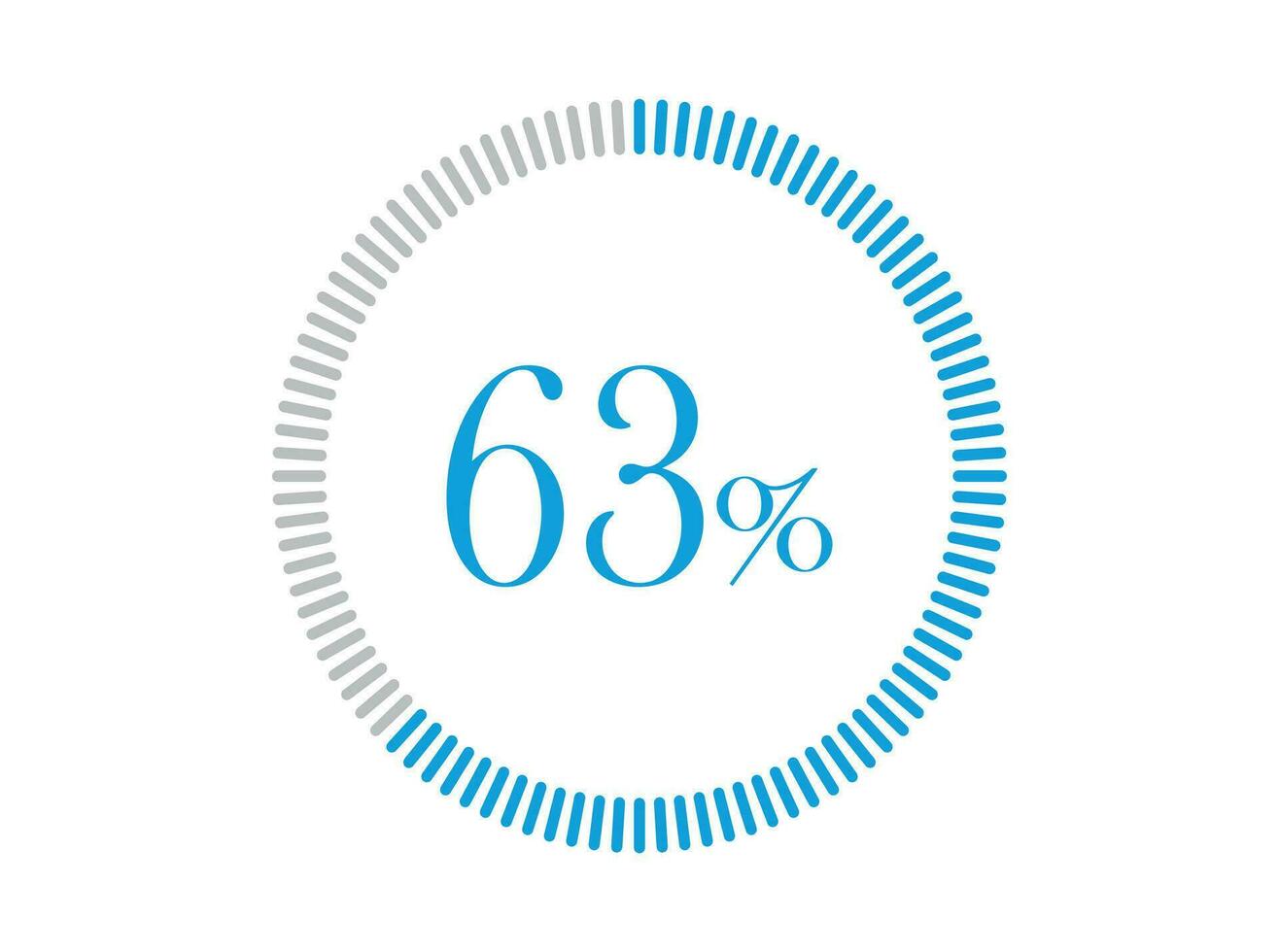 63%