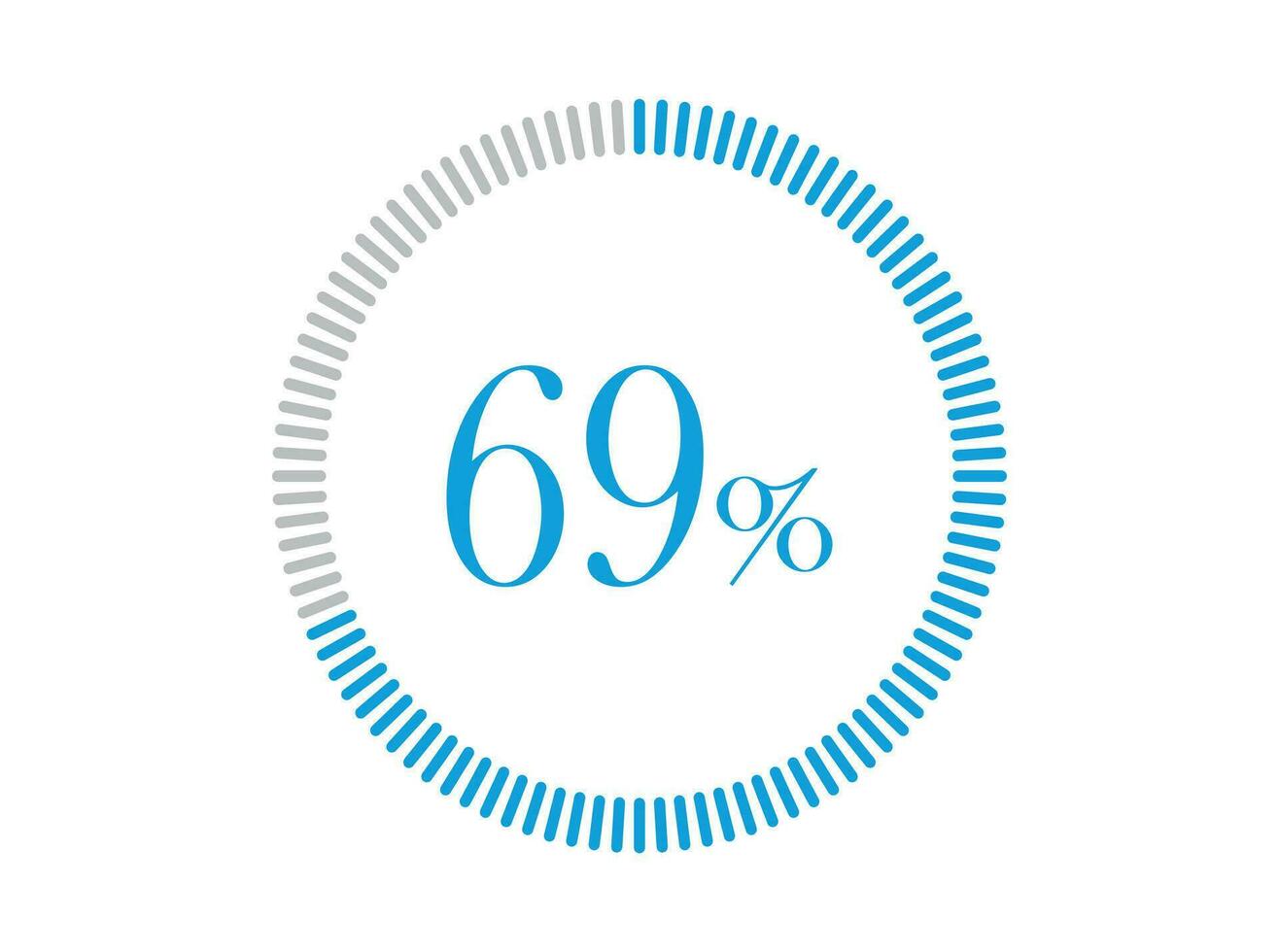 69%