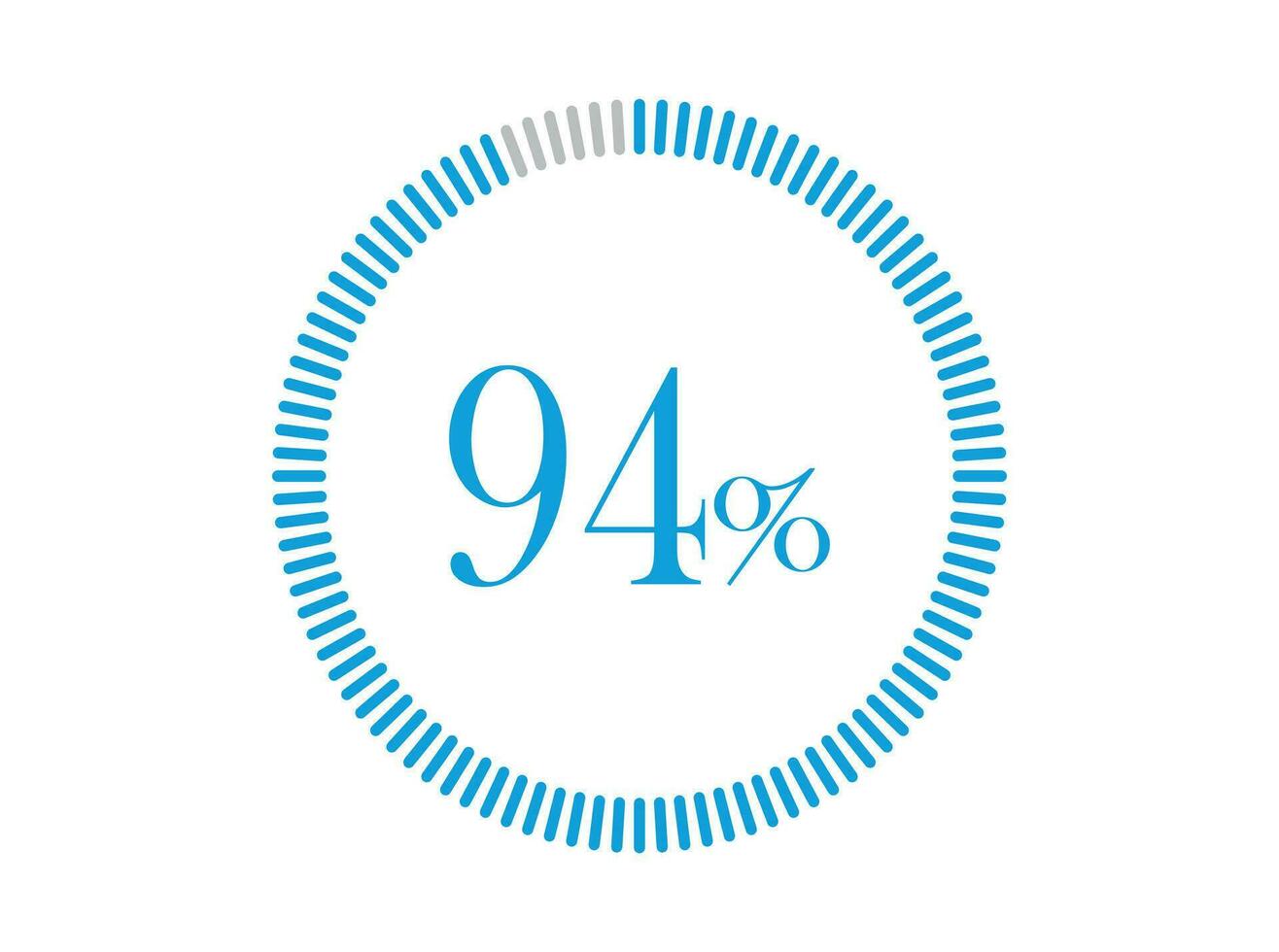 94%