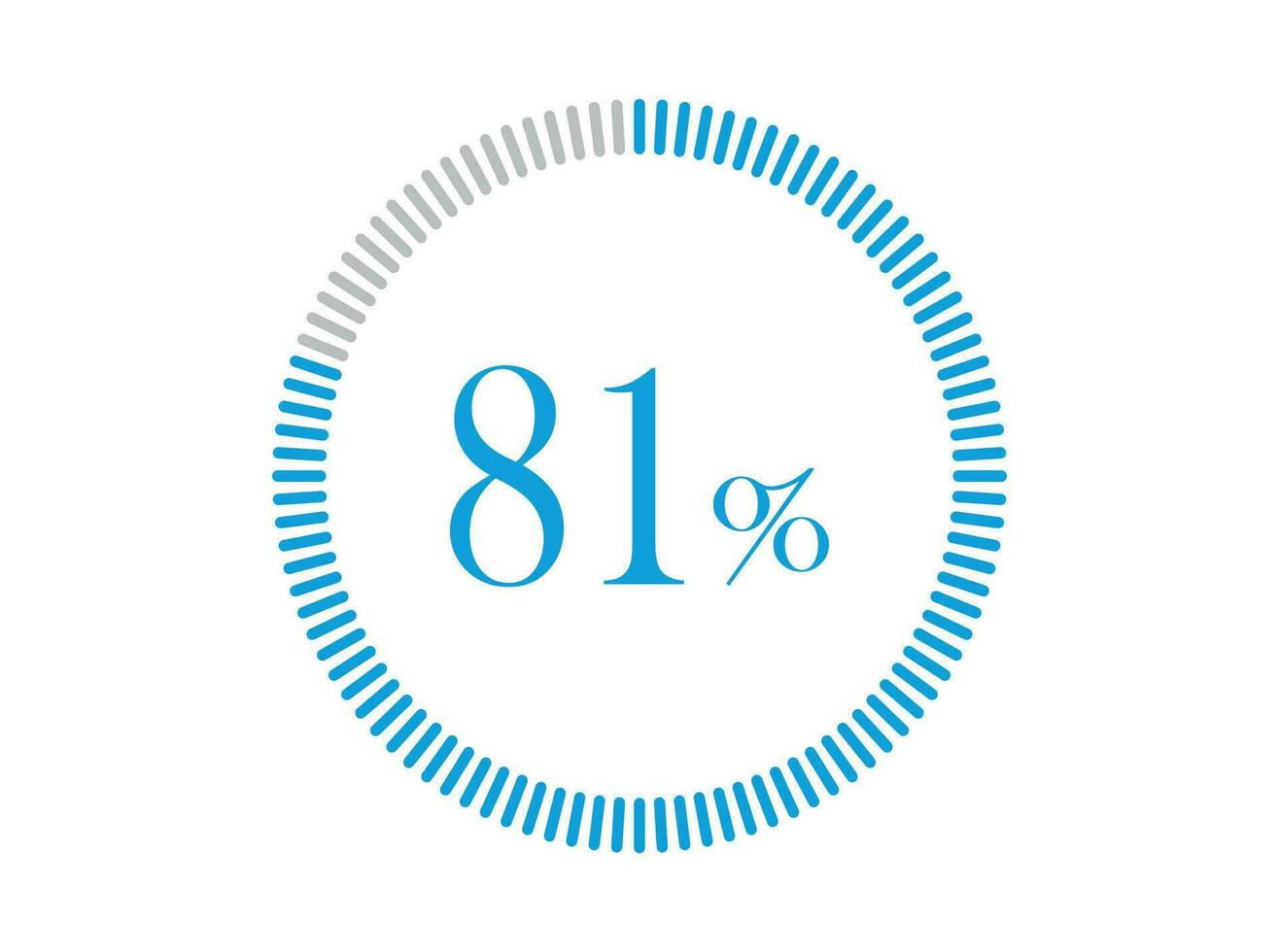 81%