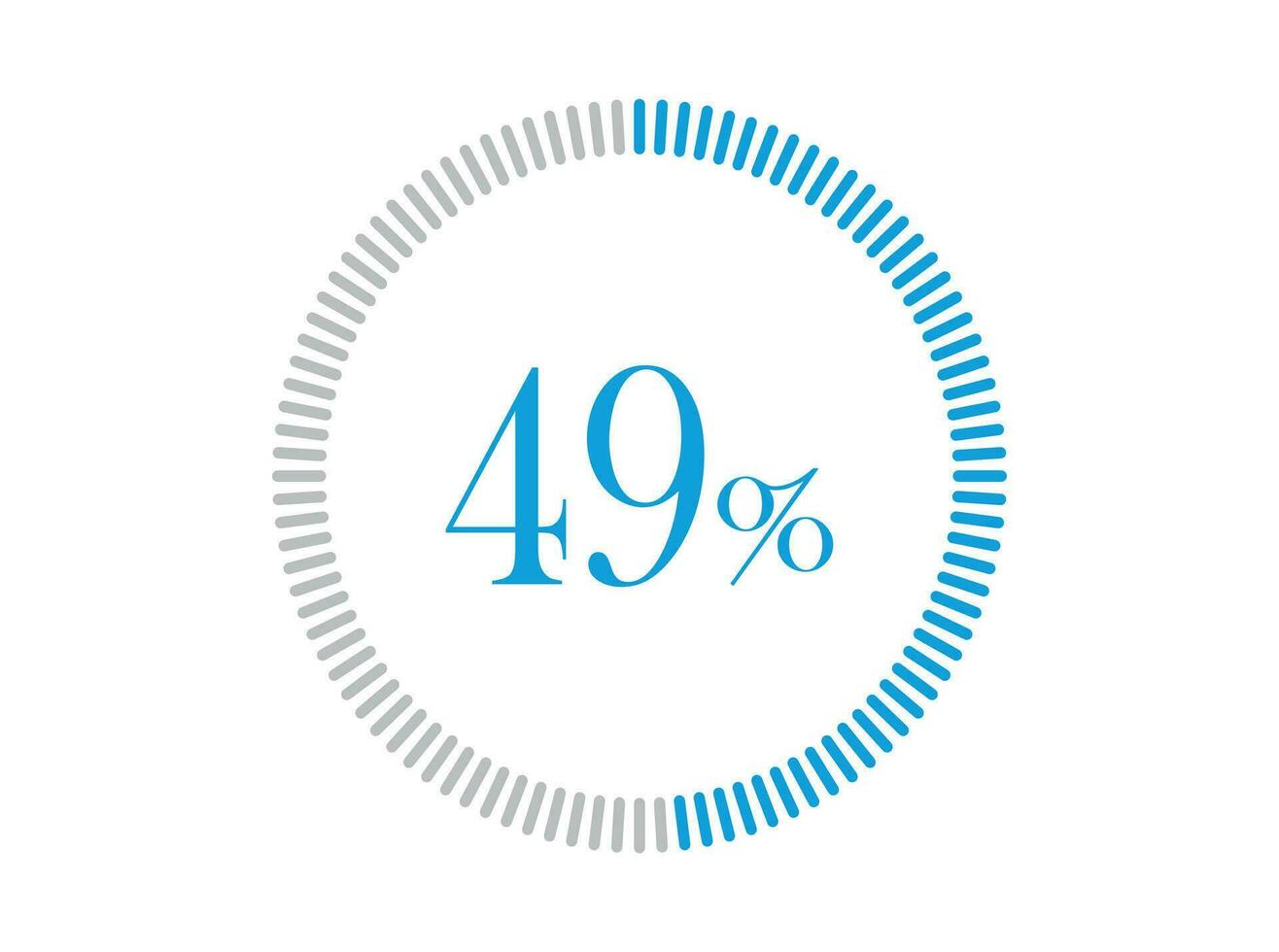 49%