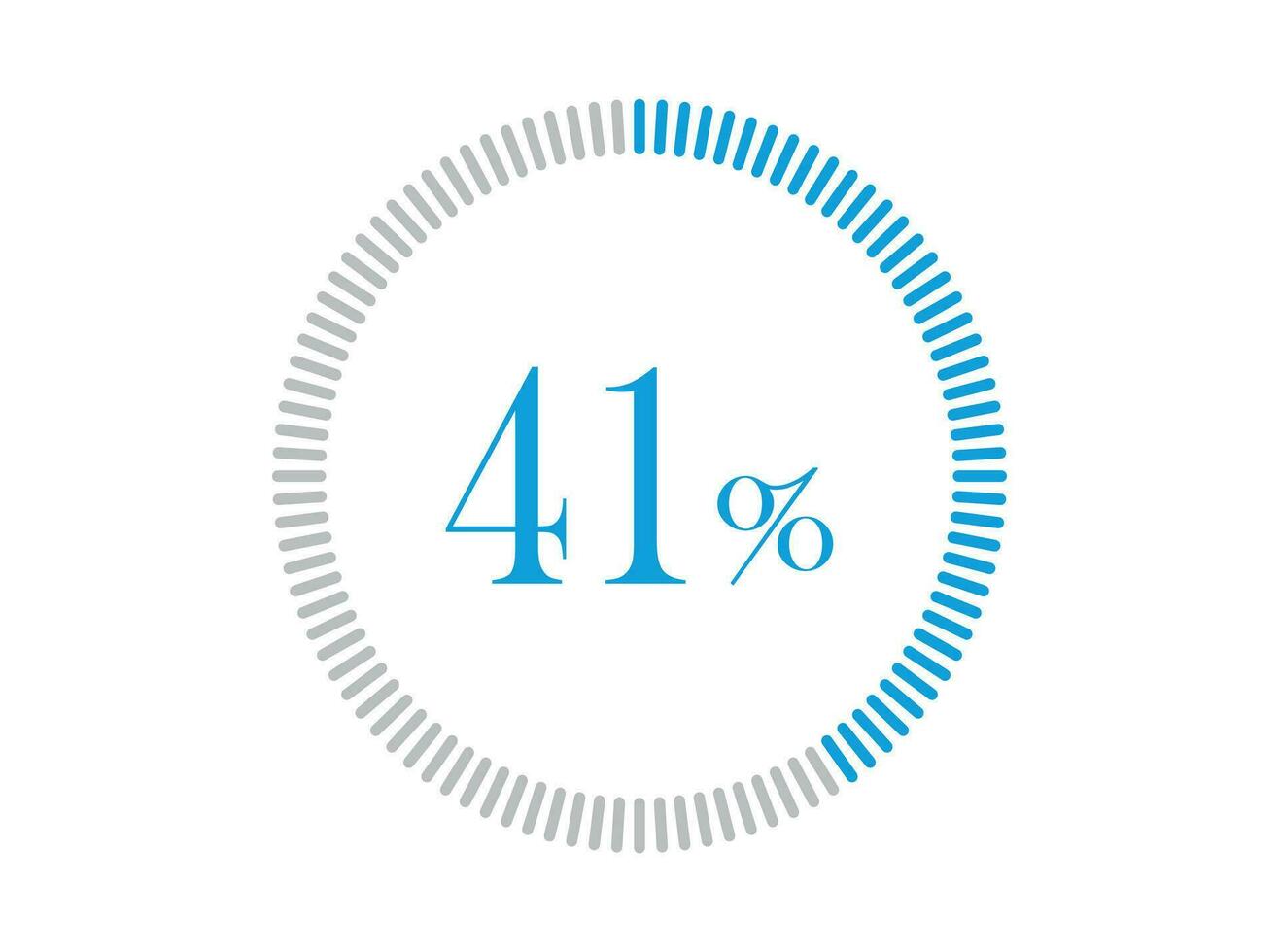 41%