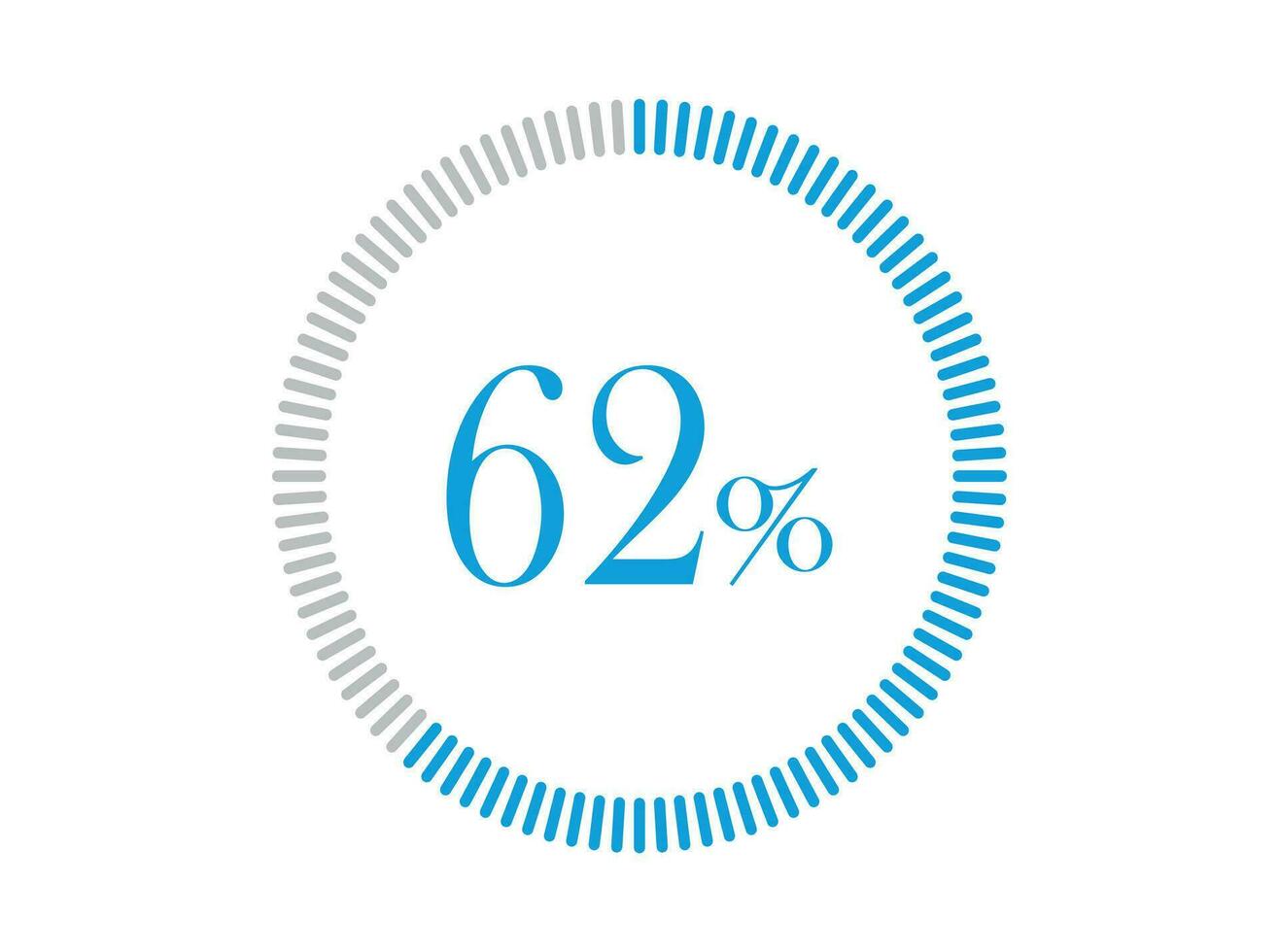 62%