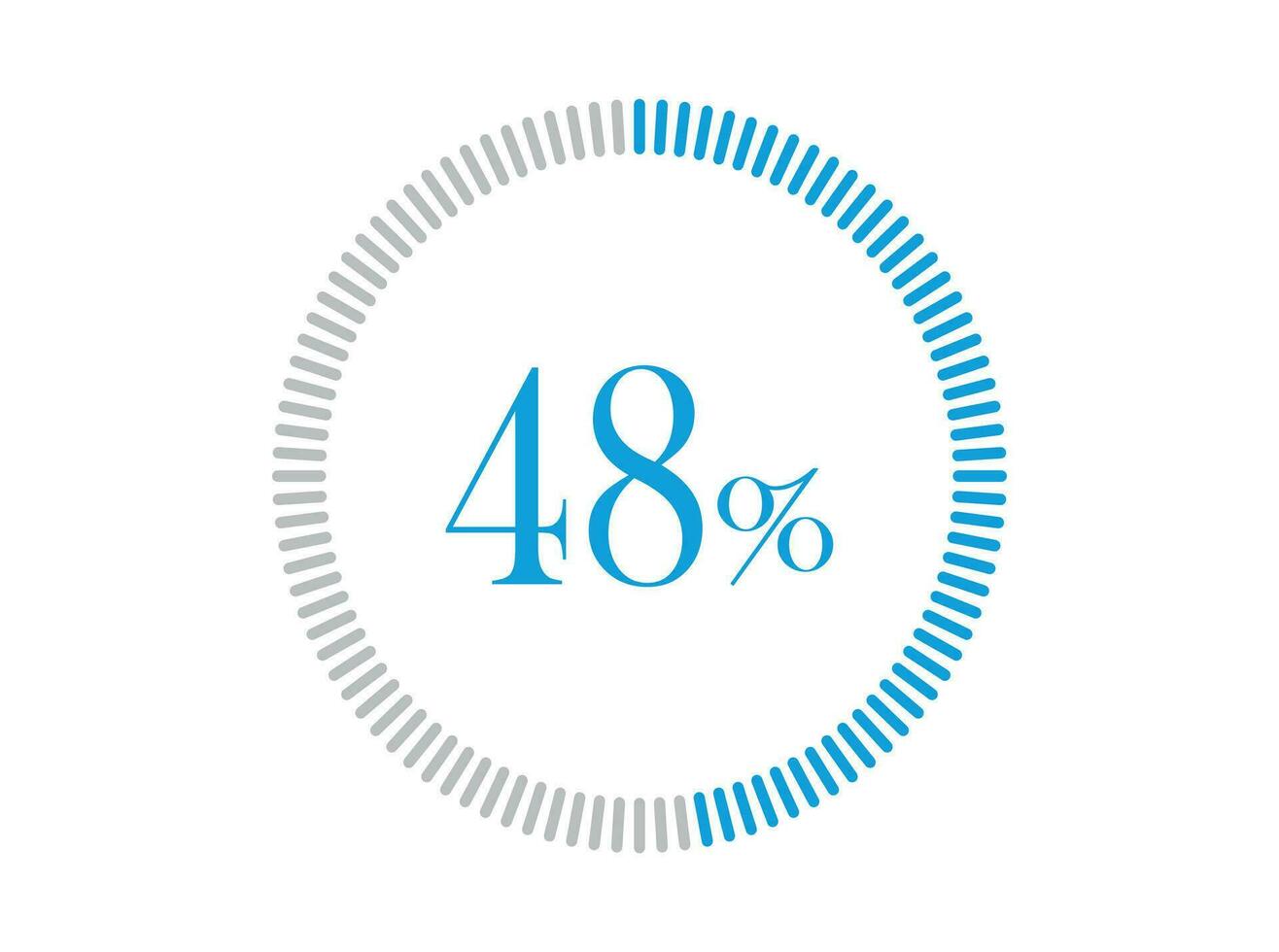 48%