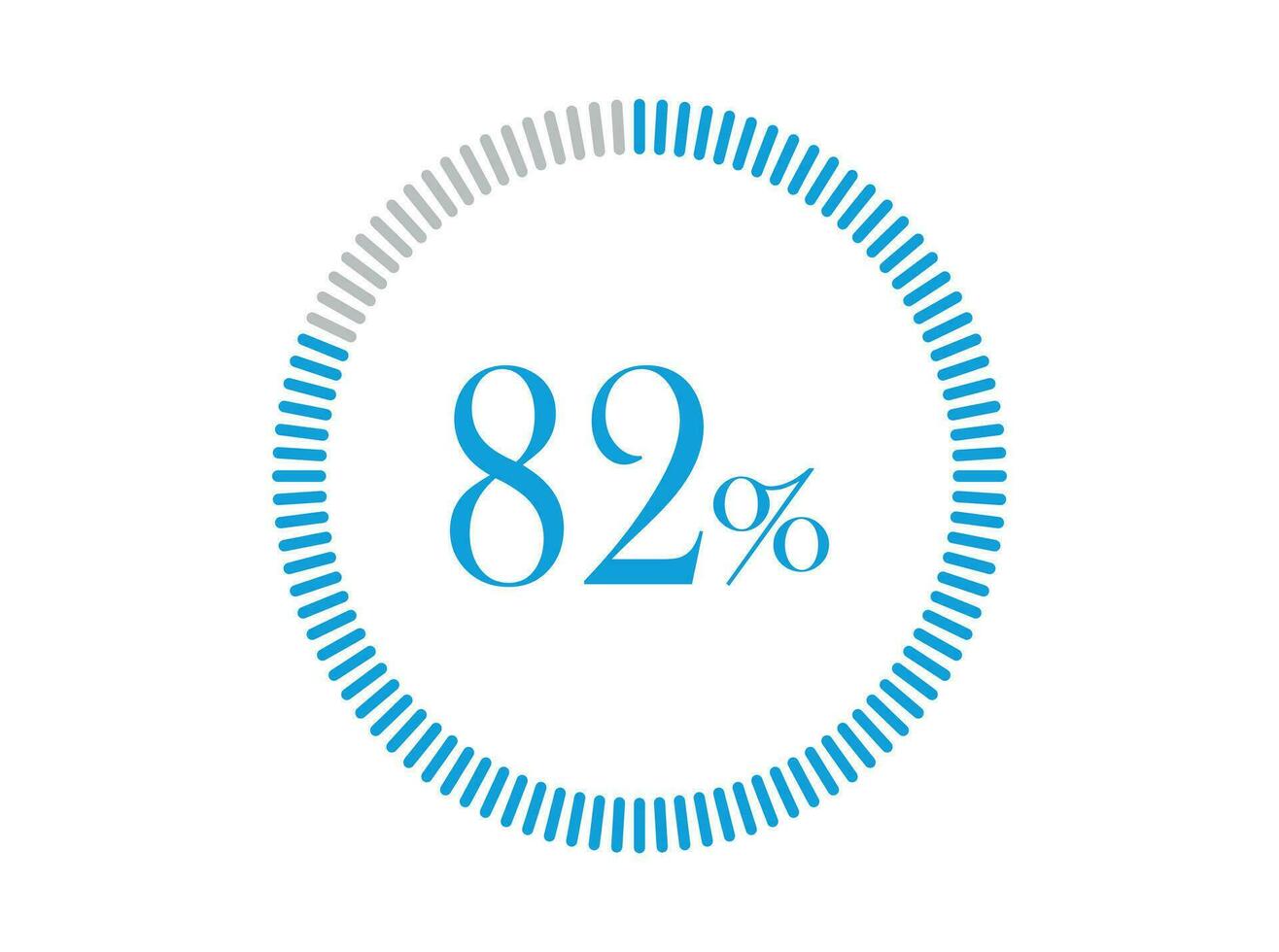 82%