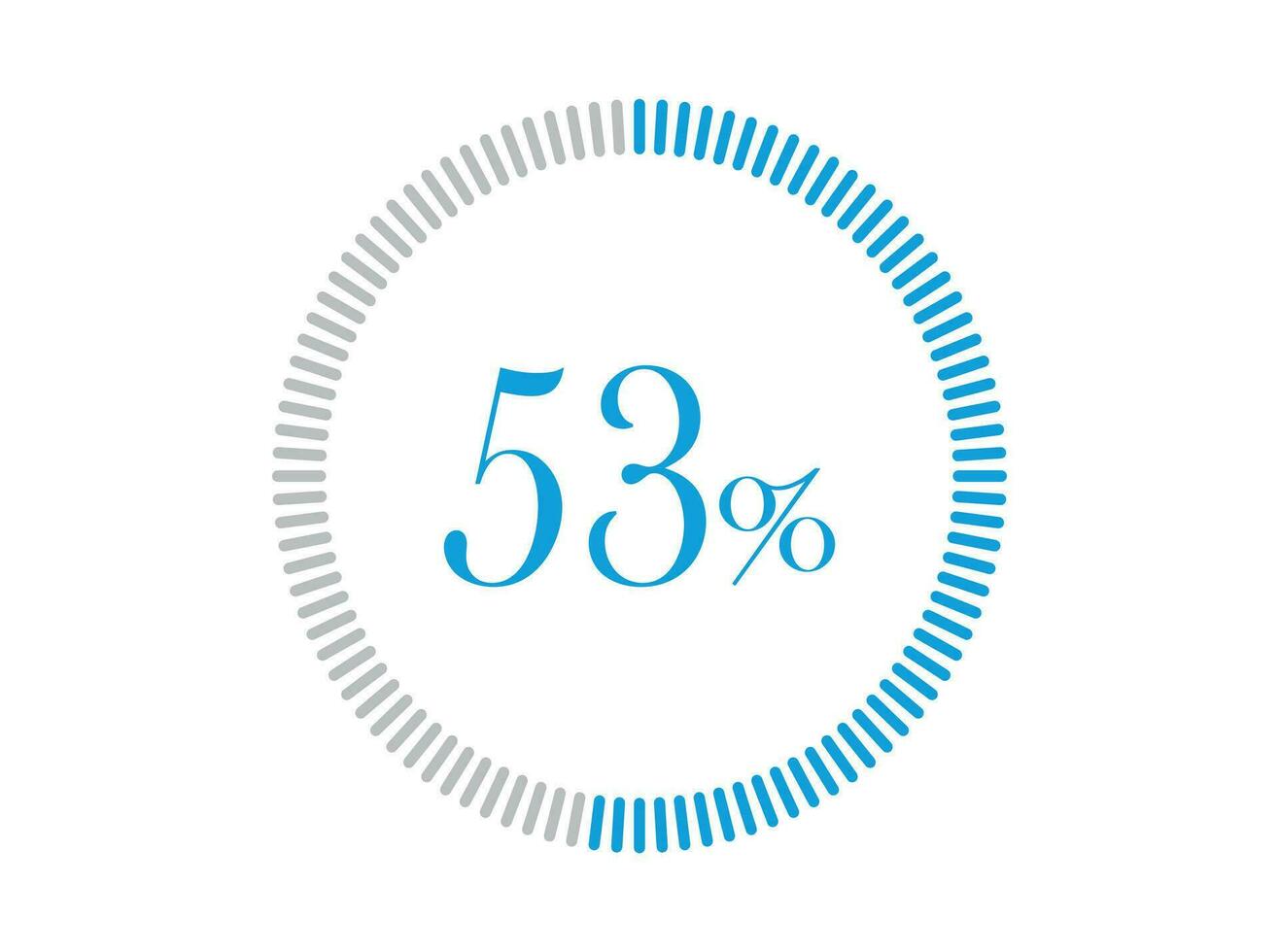 53%