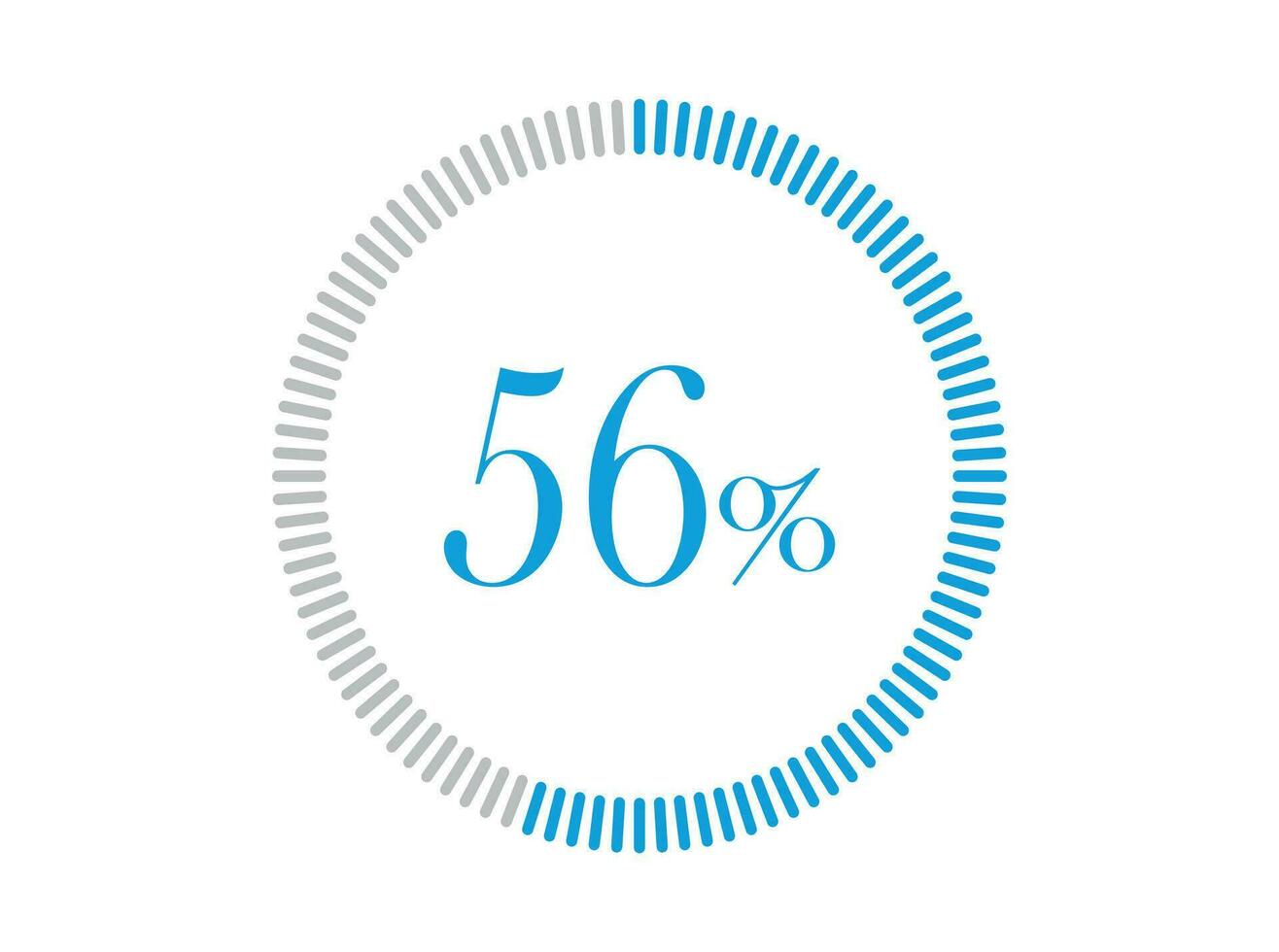 56%