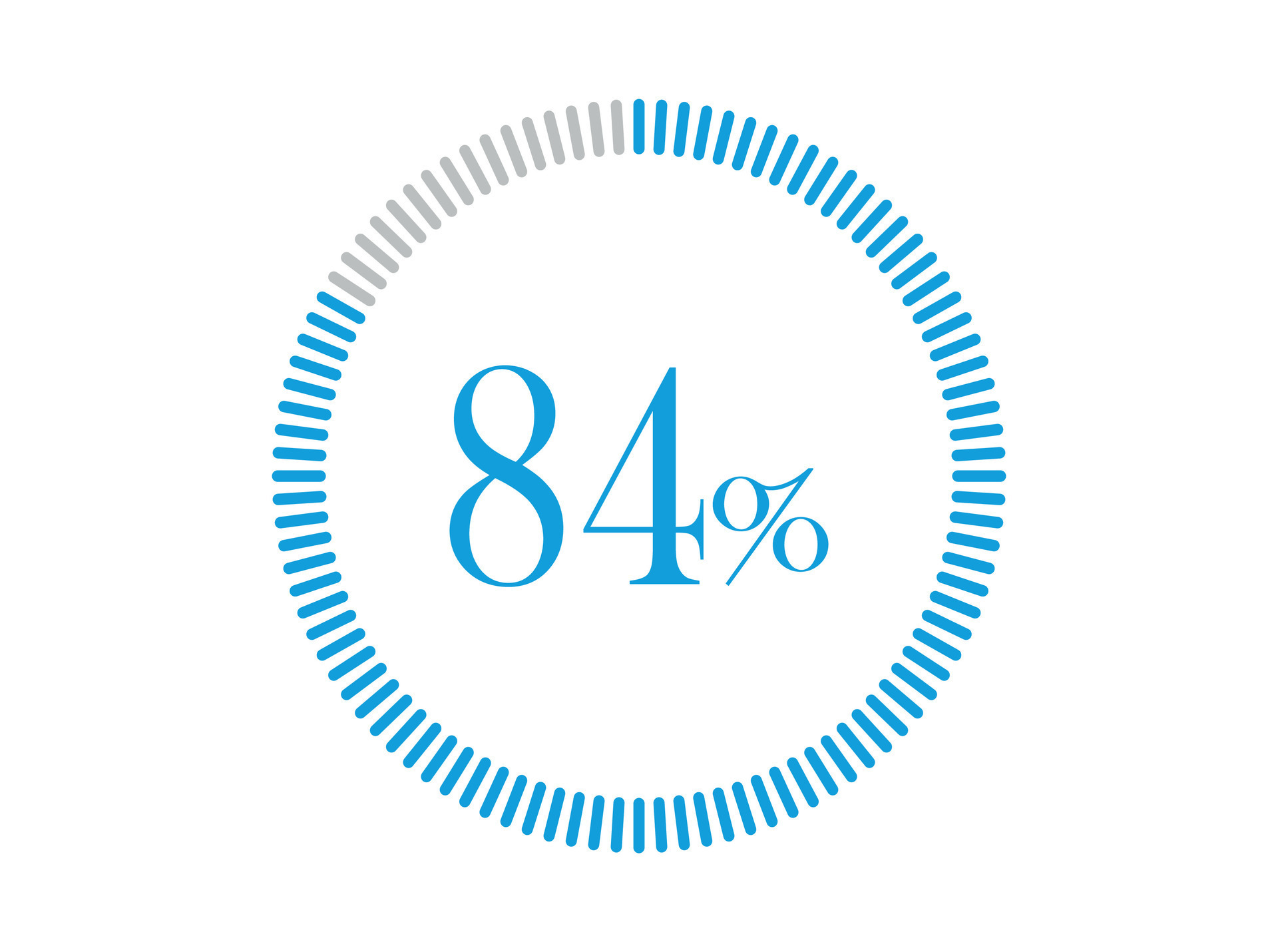 84%