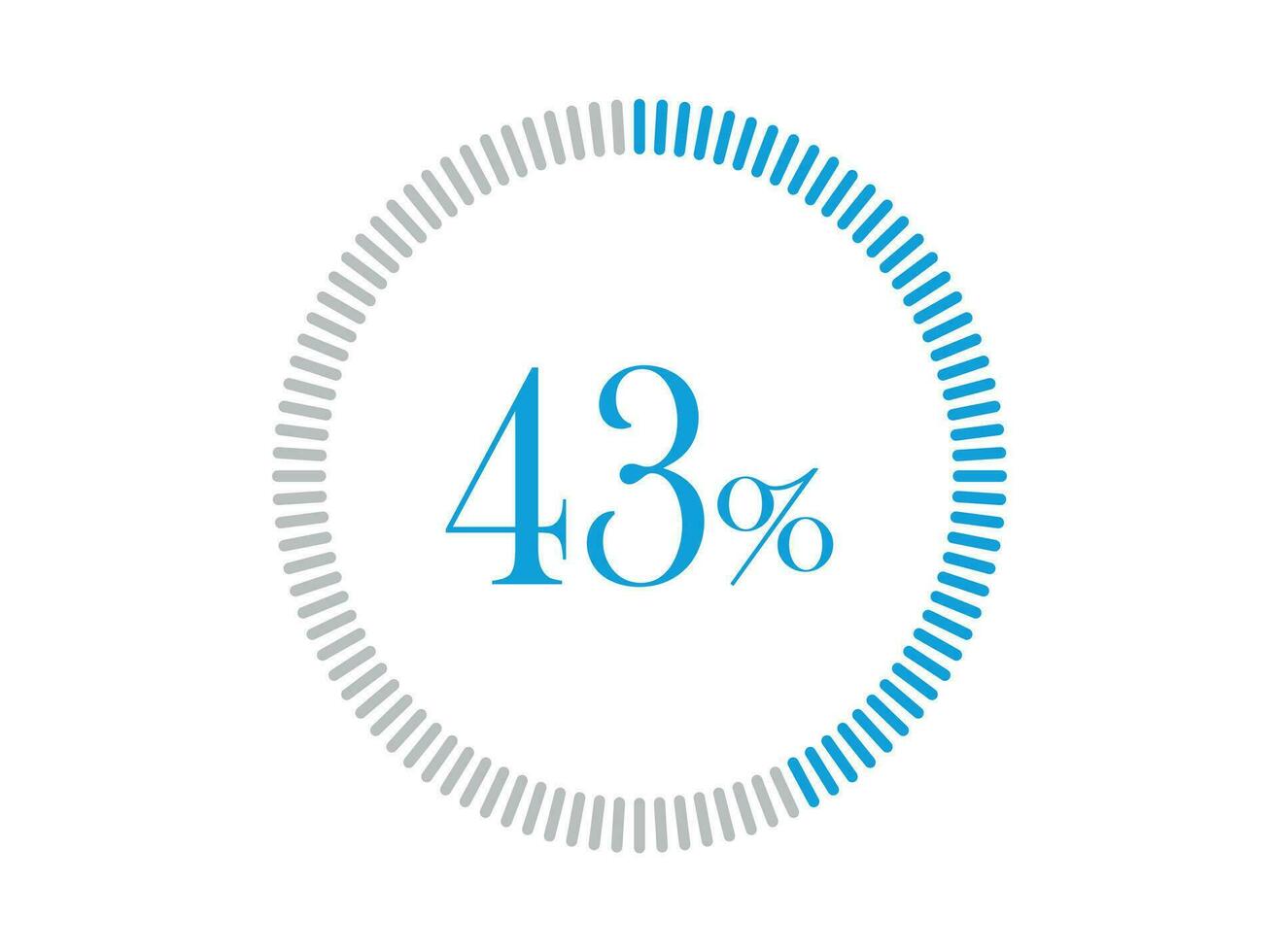 43%