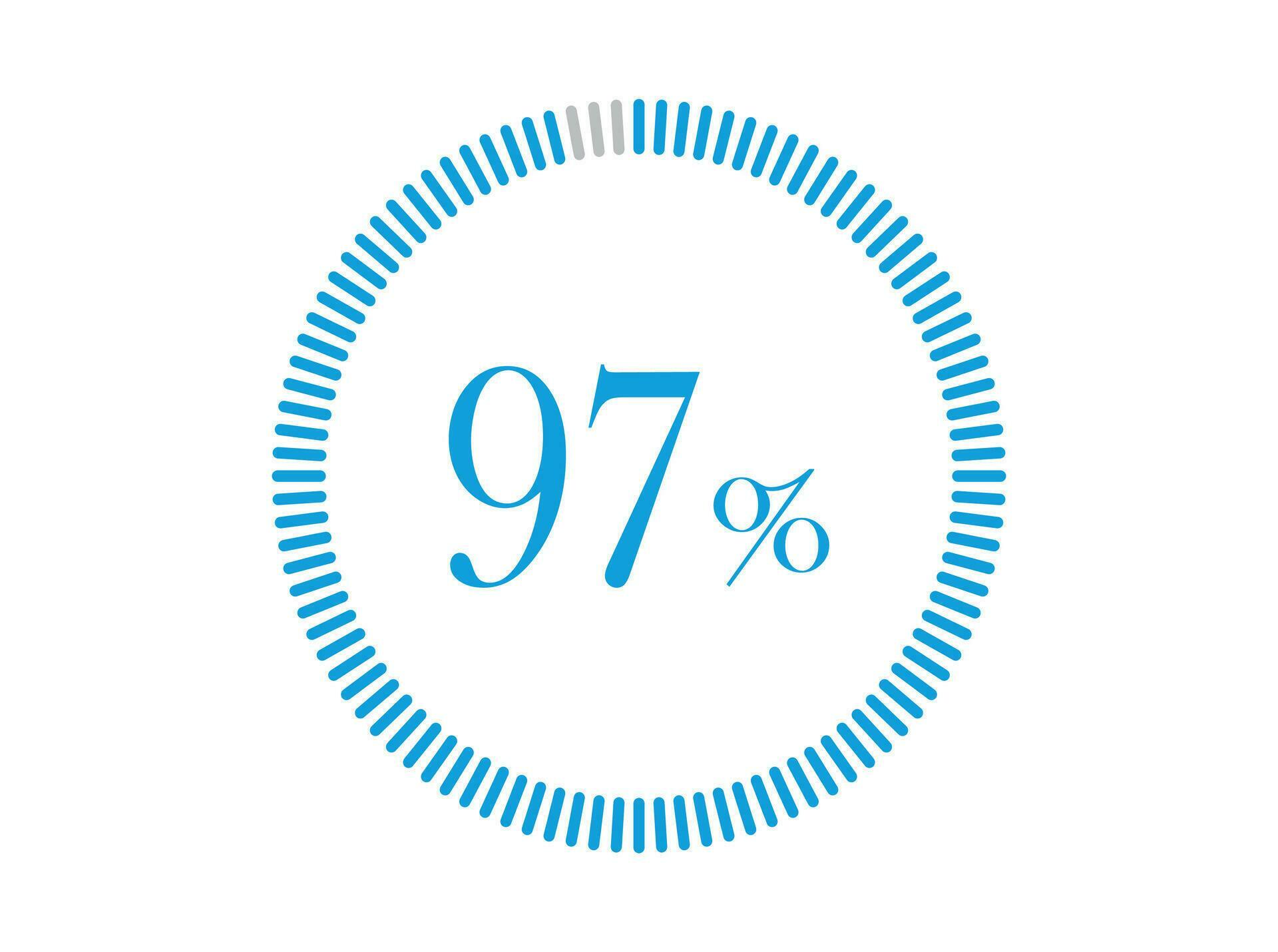 97%