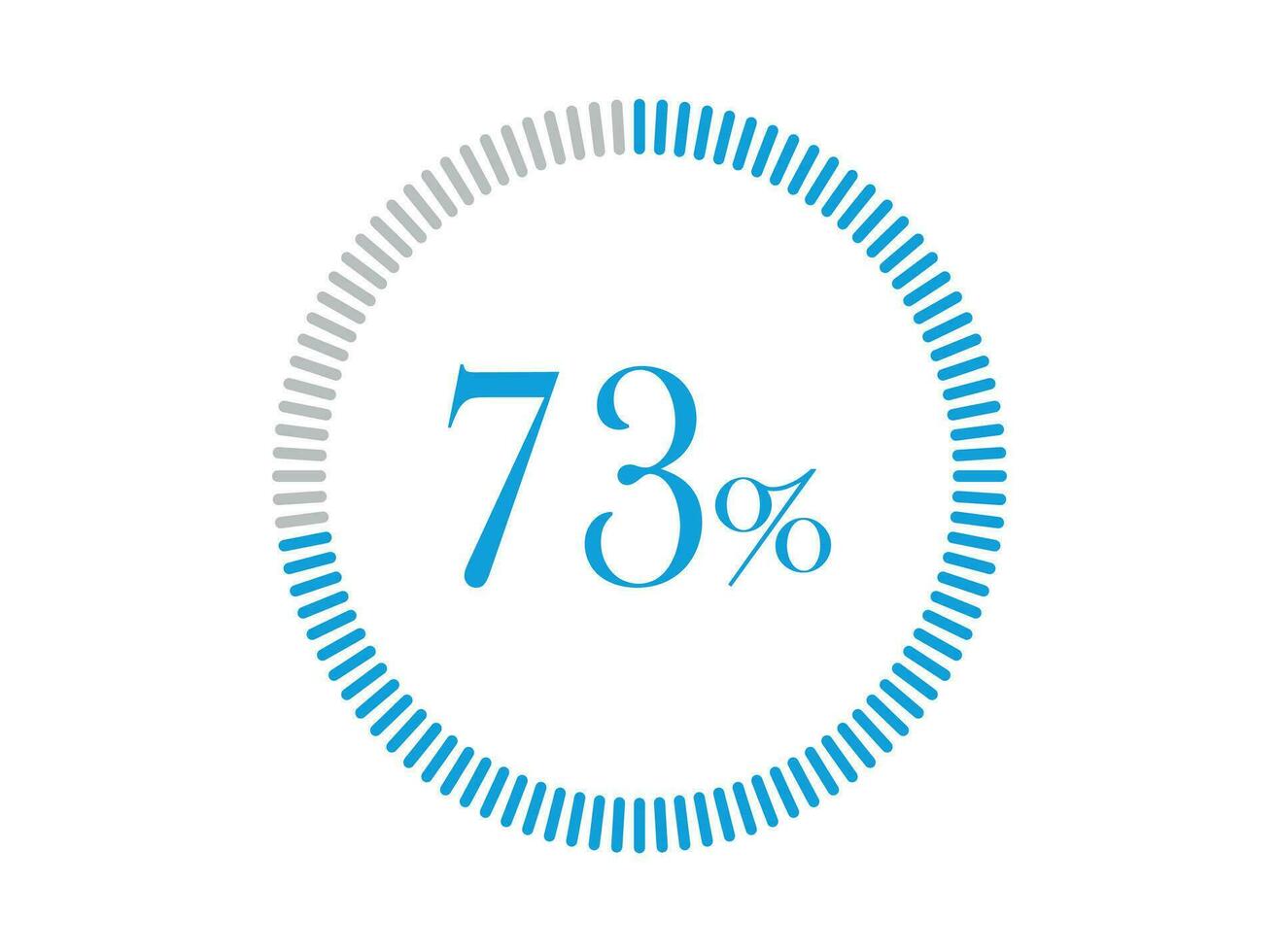 73%