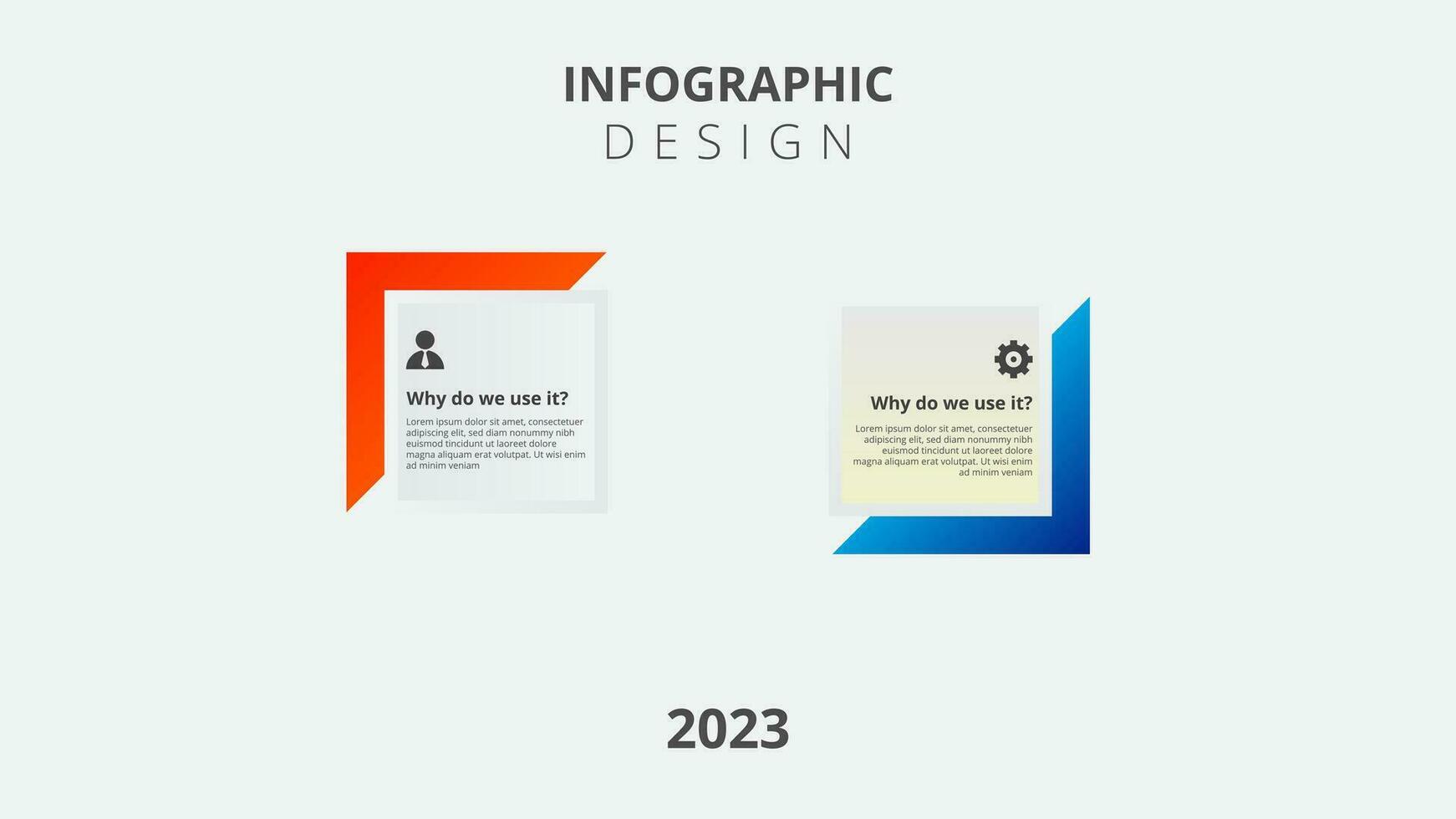 INFOGRAPHIC
DESIGN

Why do we use it?
Lorem ipsum dolor sit amet, consectetuer adipiscing elit, sed diam nonummy nibh euismod tincidunt ut laoreet dolore magna aliquam erat volutpat. Ut wisi enim ad minim veniam

Why do we use it?
Lorem ipsum dolor sit amet, consectetuer adipiscing elit, sed diam nonummy nibh euismod tincidunt ut laoreet dolore magna aliquam erat volutpat. Ut wisi enim ad minim veniam

2023