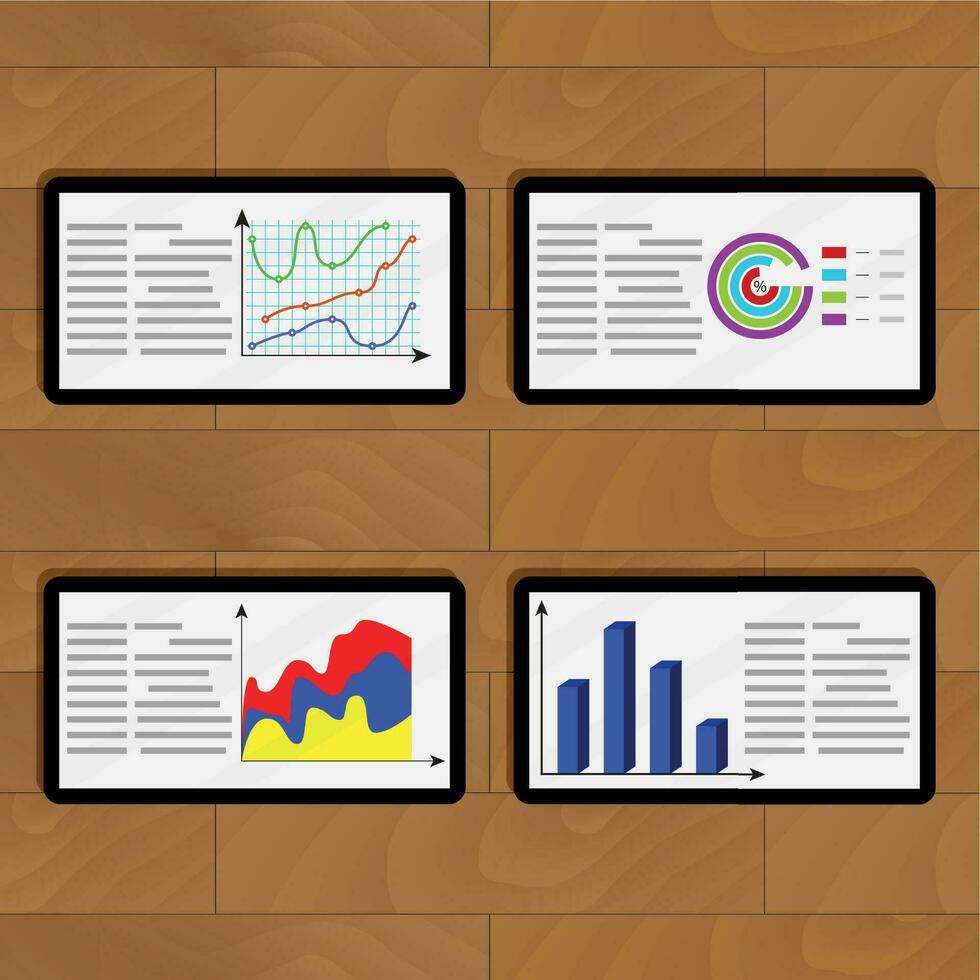 %