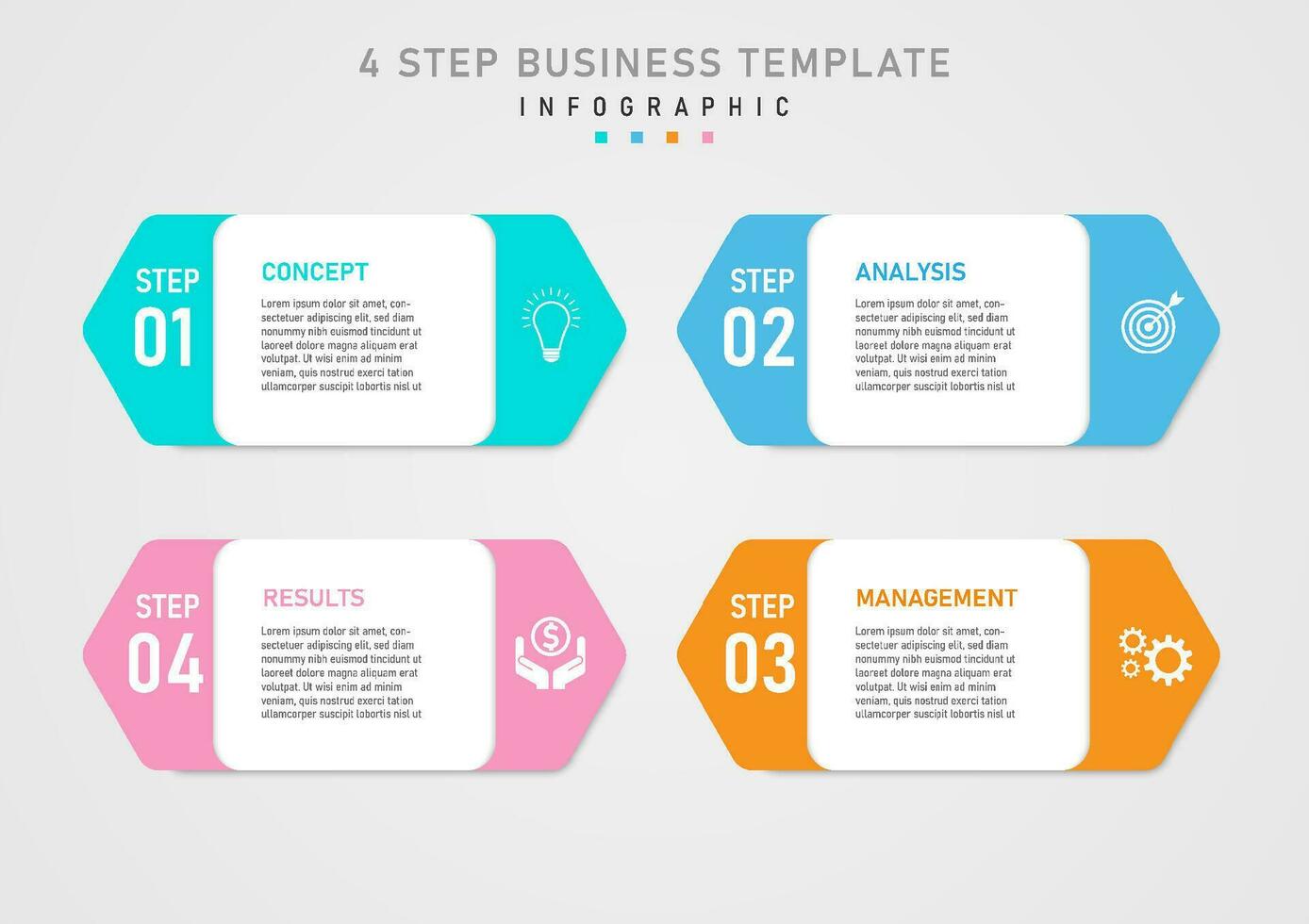 4 STEP BUSINESS TEMPLATE
INFOGRAPHIC

STEP
01
CONCEPT
Lorem ipsum dolor sit amet, consectetuer adipiscing elit, sed diam nonummy nibh euismod tincidunt ut laoreet dolore magna aliquam erat volutpat. Ut wisi enim ad minim veniam, quis nostrud exerci tation ullamcorper suscipit lobortis nisl ut

STEP
02
ANALYSIS
Lorem ipsum dolor sit amet, consectetuer adipiscing elit, sed diam nonummy nibh euismod tincidunt ut laoreet dolore magna aliquam erat volutpat. Ut wisi enim ad minim veniam, quis nostrud exerci tation ullamcorper suscipit lobortis nisl ut

STEP
04
RESULTS
Lorem ipsum dolor sit amet, consectetuer adipiscing elit, sed diam nonummy nibh euismod tincidunt ut laoreet dolore magna aliquam erat volutpat. Ut wisi enim ad minim veniam, quis nostrud exerci tation ullamcorper suscipit lobortis nisl ut

STEP
03
MANAGEMENT
Lorem ipsum dolor sit amet, consectetuer adipiscing elit, sed diam nonummy nibh euismod tincidunt ut laoreet dolore magna aliquam erat volutpat. Ut wisi enim ad minim veniam, quis nostrud exerci tation ullamcorper suscipit lobortis nisl ut