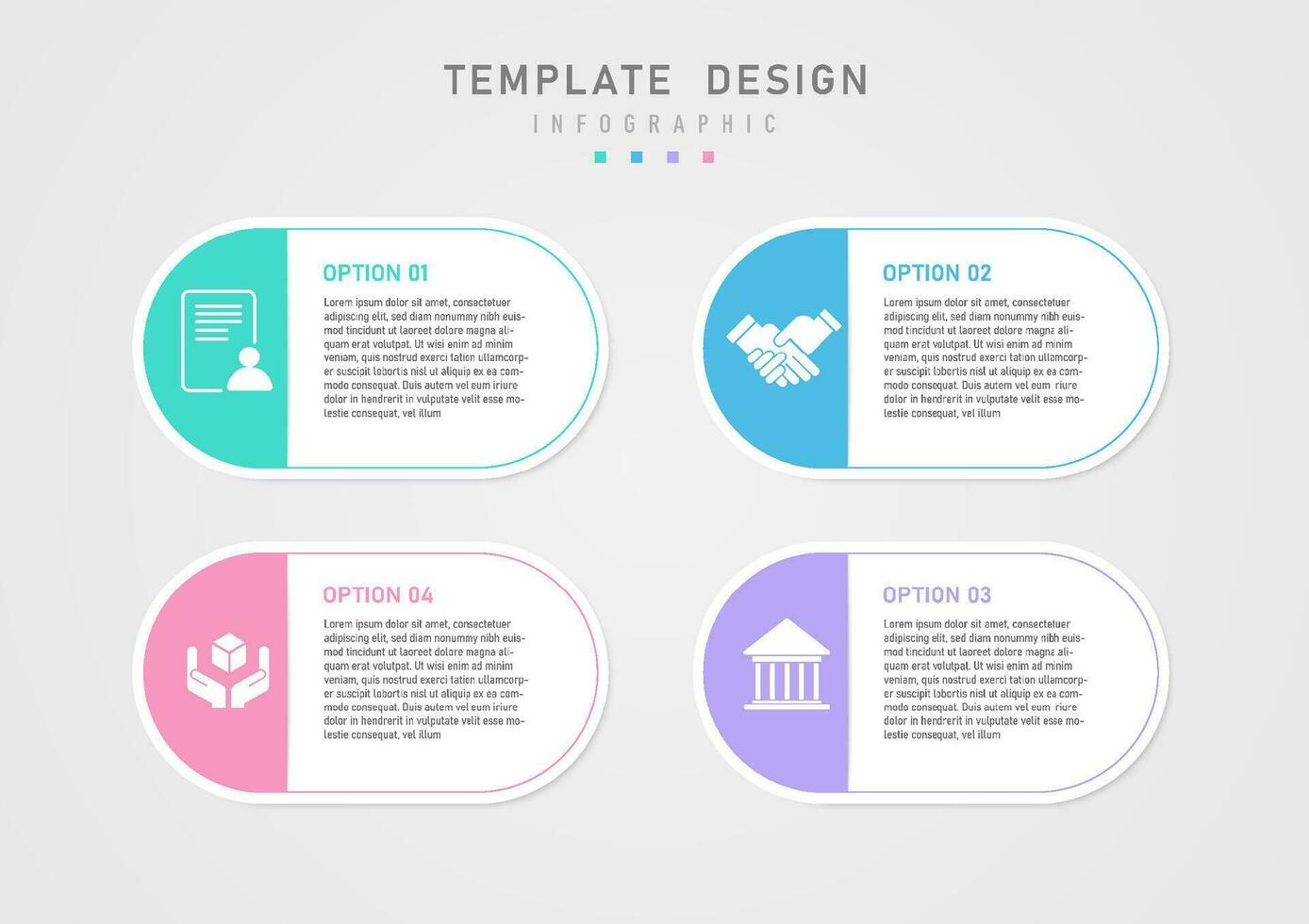 TEMPLATE DESIGN

INFOGRAPHIC

OPTION 01

Lorem ipsum dolor sit amet, consectetuer adipiscing elit, sed diam nonummy nibh euismod tincidunt ut laoreet dolore magna aliquam erat volutpat. Ut wisi enim ad minim veniam, quis nostrud exerci tation ullamcorper suscipit lobortis nisl ut aliquip ex ea commodo consequat. Duis autem vel eum iriure dolor in hendrerit in vulputate velit esse molestie consequat, vel illum

OPTION 02

Lorem ipsum dolor sit amet, consectetuer adipiscing elit, sed diam nonummy nibh euismod tincidunt ut laoreet dolore magna aliquam erat volutpat. Ut wisi enim ad minim veniam, quis nostrud exerci tation ullamcorper suscipit lobortis nisl ut aliquip ex ea commodo consequat. Duis autem vel eum iriure dolor in hendrerit in vulputate velit esse molestie consequat, vel illum

OPTION 04

Lorem ipsum dolor sit amet, consectetuer adipiscing elit, sed diam nonummy nibh euismod tincidunt ut laoreet dolore magna aliquam erat volutpat. Ut wisi enim ad minim veniam, quis nostrud exerci tation ullamcorper suscipit lobortis nisl ut aliquip ex ea commodo consequat. Duis autem vel eum iriure dolor in hendrerit in vulputate velit esse molestie consequat, vel illum

OPTION 03

Lorem ipsum dolor sit amet, consectetuer adipiscing elit, sed diam nonummy nibh euismod tincidunt ut laoreet dolore magna aliquam erat volutpat. Ut wisi enim ad minim veniam, quis nostrud exerci tation ullamcorper suscipit lobortis nisl ut aliquip ex ea commodo consequat. Duis autem vel eum iriure dolor in hendrerit in vulputate velit esse molestie consequat, vel illum